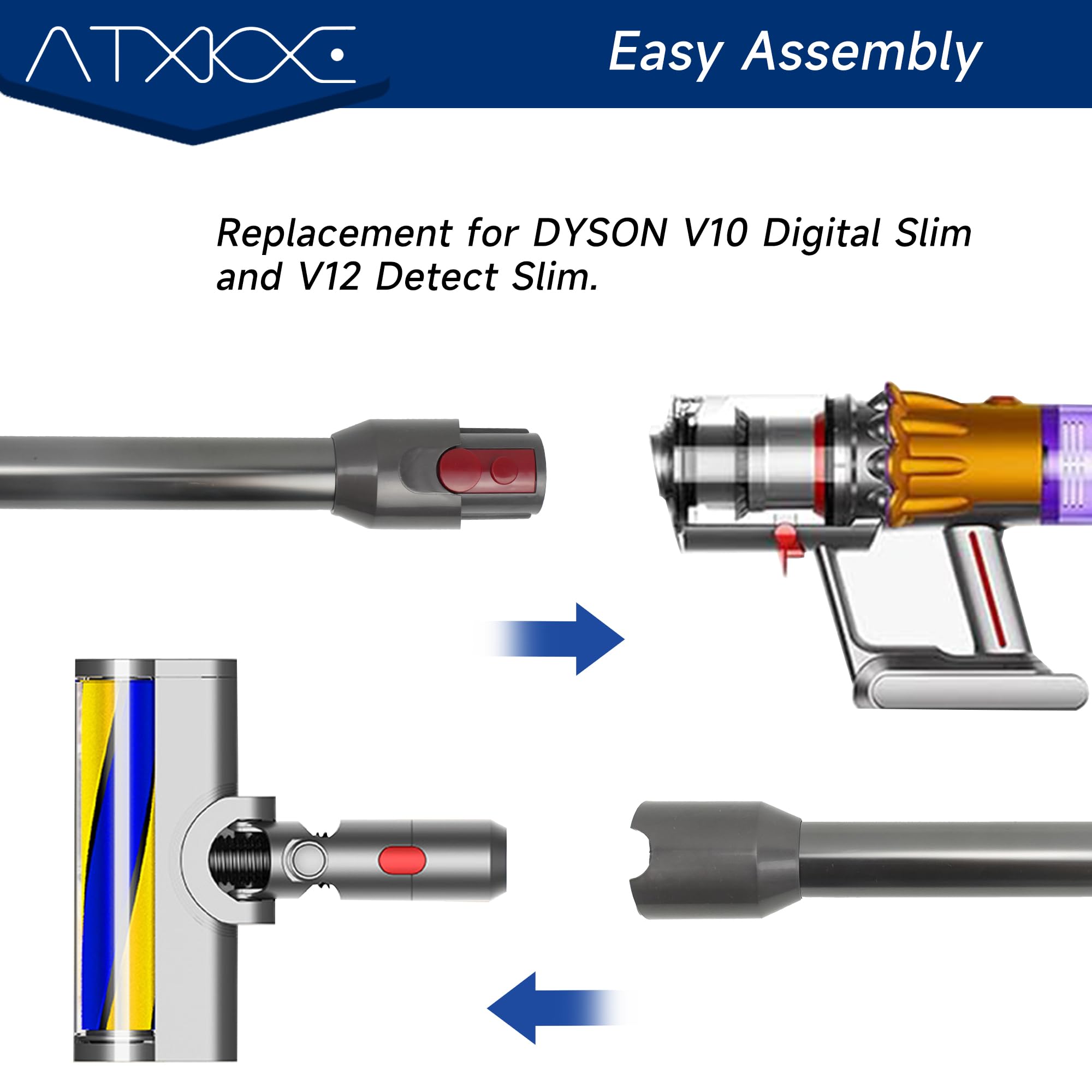 ATXKXE

Easy Assembly

Replacement for DYSON V10 Digital Slim and V12 Detect Slim.