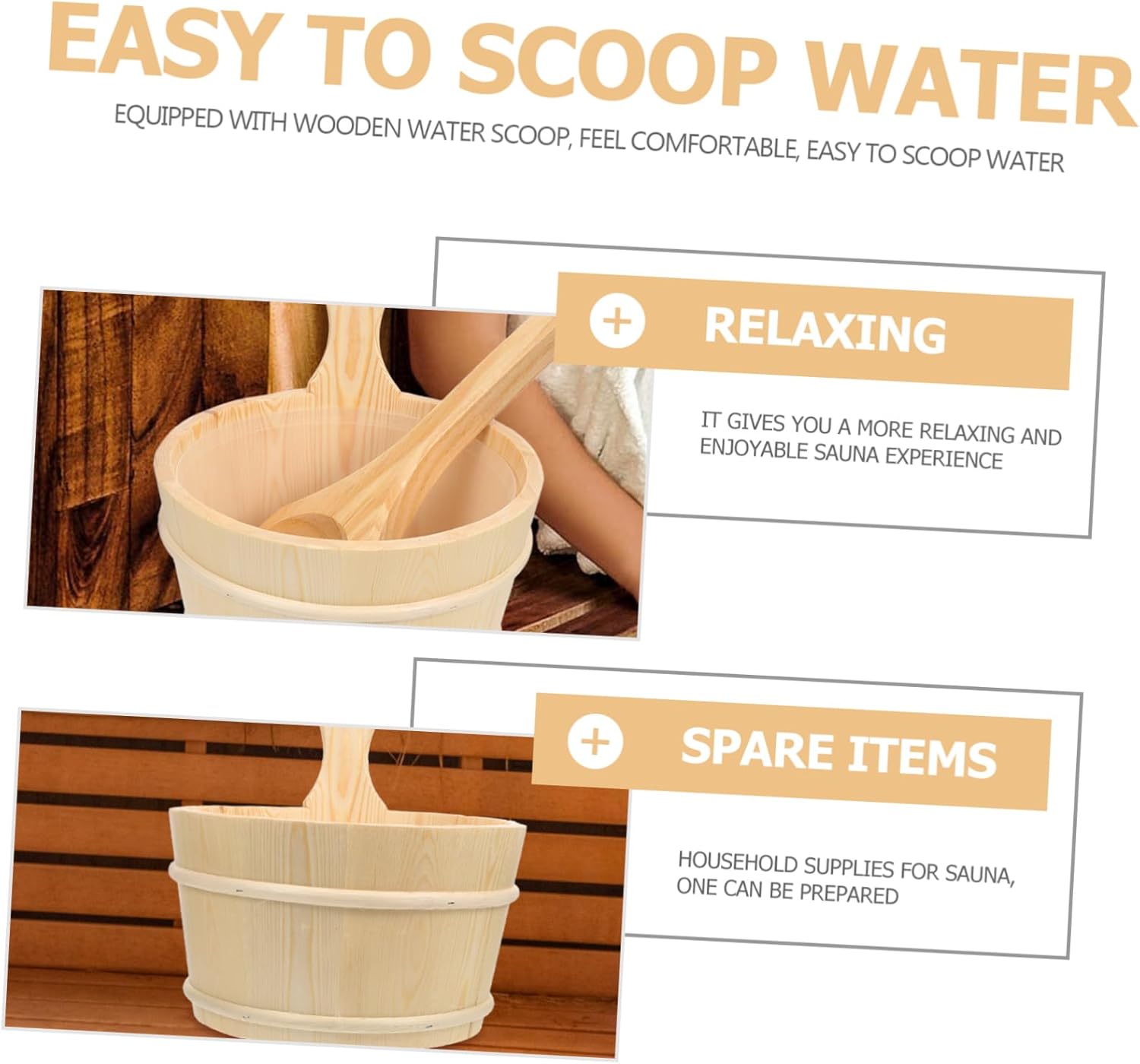 EASY TO SCOOP WATER

EQUIPPED WITH WOODEN WATER SCOOP, FEEL COMFORTABLE, EASY TO SCOOP WATER

+ RELAXING

IT GIVES YOU A MORE RELAXING AND ENJOYABLE SAUNA EXPERIENCE

+ SPARE ITEMS

HOUSEHOLD SUPPLIES FOR SAUNA, ONE CAN BE PREPARED