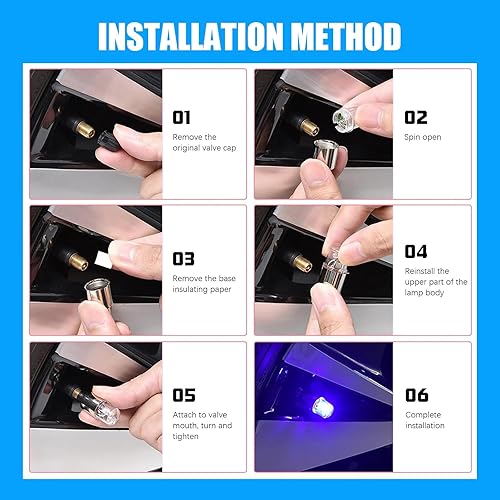 INSTALLATION METHOD

01
Remove the original valve cap

02
Spin open

03
Remove the base insulating paper

04
Reinstall the upper part of the lamp body

05
Attach to valve mouth, turn and tighten

06
Complete installation