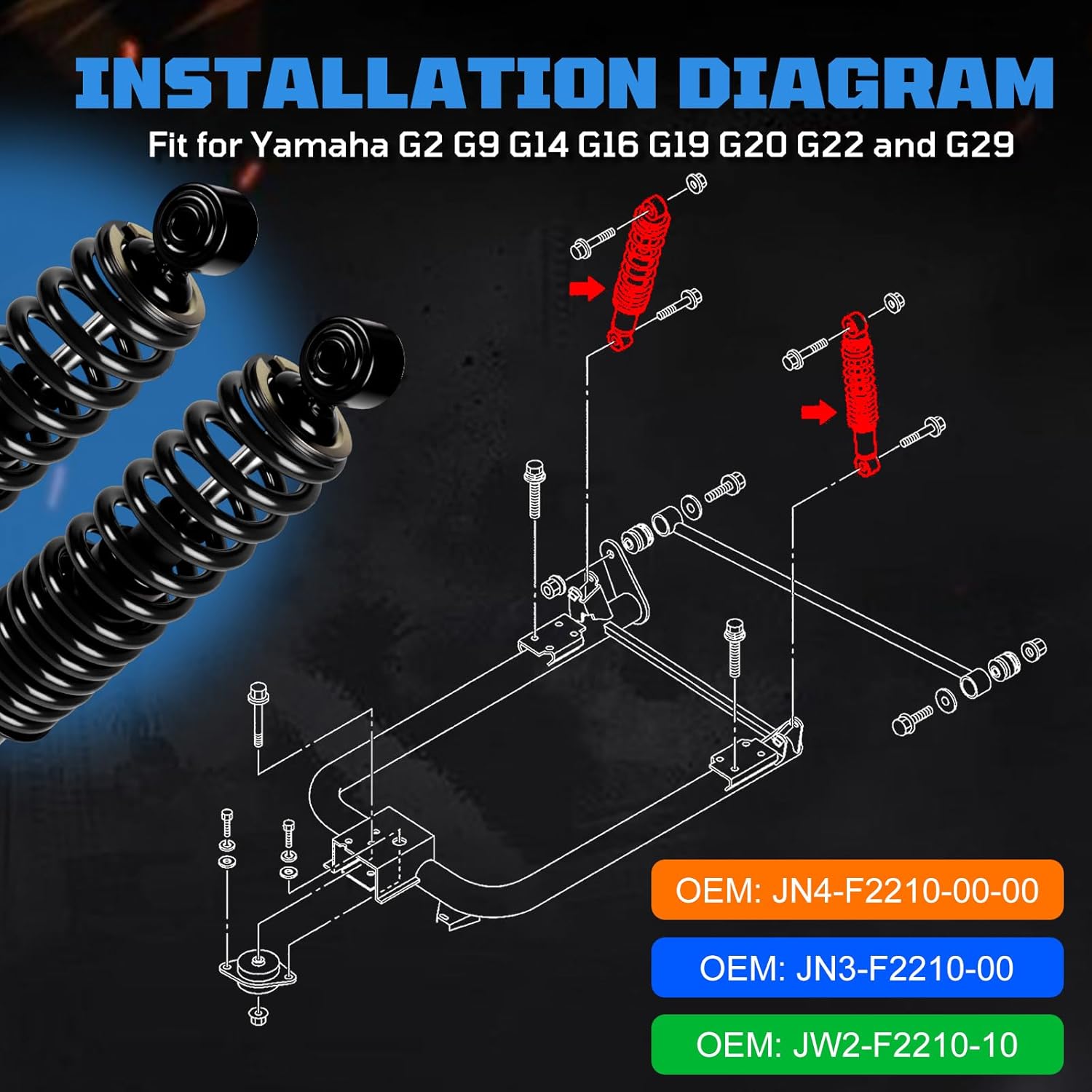 INSTALLATION DIAGRAM
Fit for Yamaha G2 G9 G14 G16 G19 G20 G22 and G29

OEM: JN4-F2210-00-00

OEM: JN3-F2210-00

OEM: JW2-F2210-10