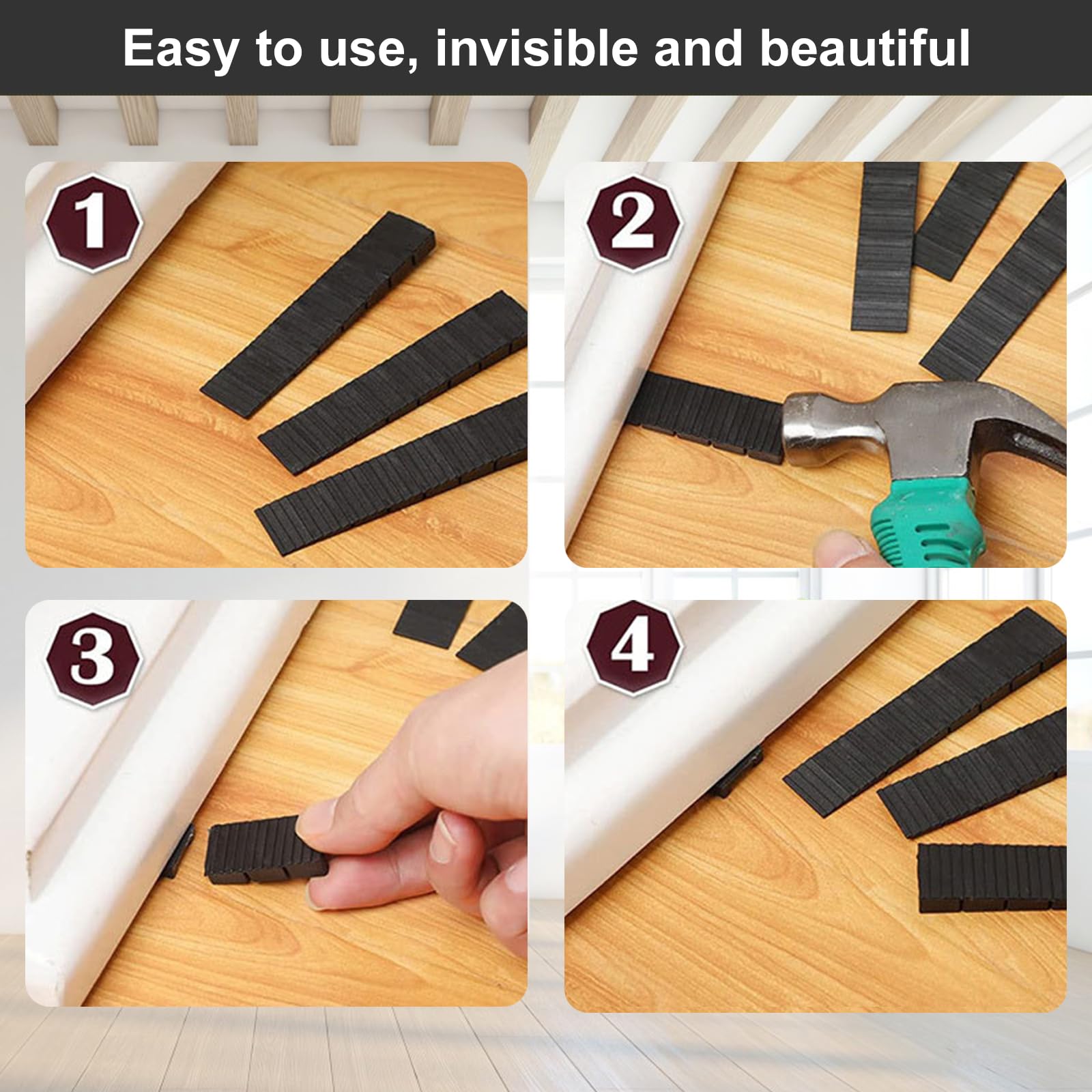 Easy to use, invisible and beautiful

1

2

3

4