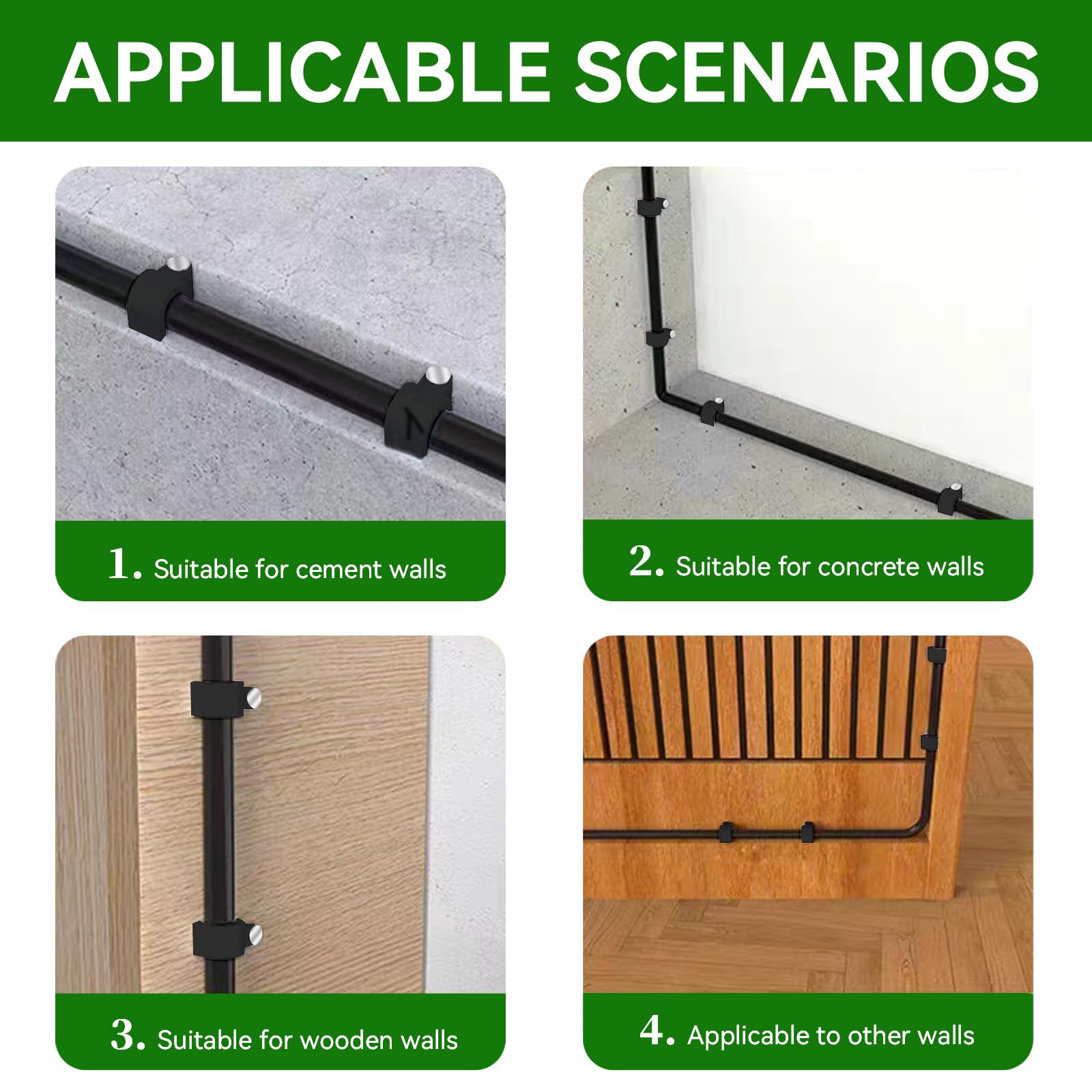 APPLICABLE SCENARIOS

1. Suitable for cement walls

2. Suitable for concrete walls

3. Suitable for wooden walls

4. Applicable to other walls