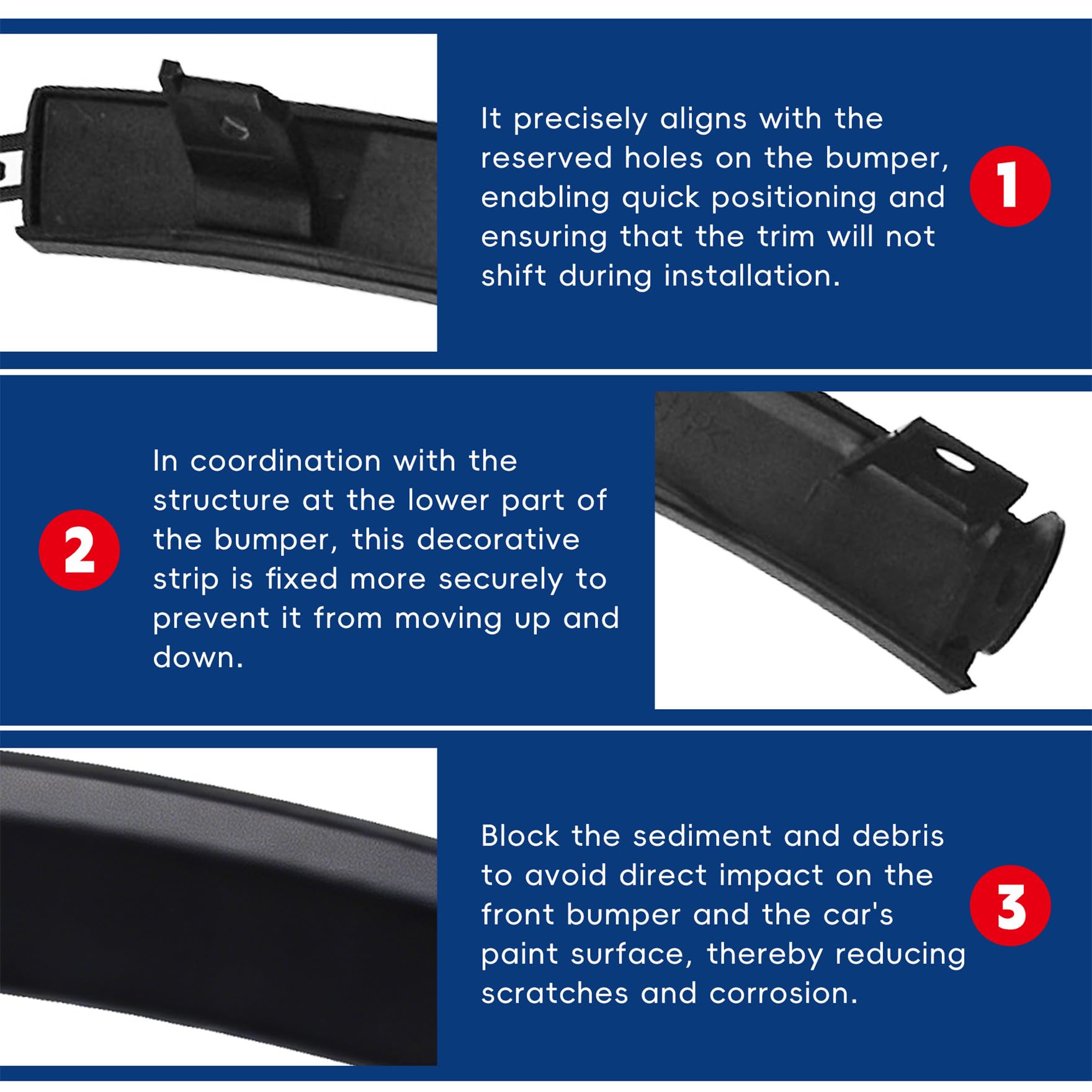 It precisely aligns with the reserved holes on the bumper, enabling quick positioning and ensuring that the trim will not shift during installation.

1

2

In coordination with the structure at the lower part of the bumper, this decorative strip is fixed more securely to prevent it from moving up and down.

Block the sediment and debris to avoid direct impact on the front bumper and the car's paint surface, thereby reducing scratches and corrosion.

3