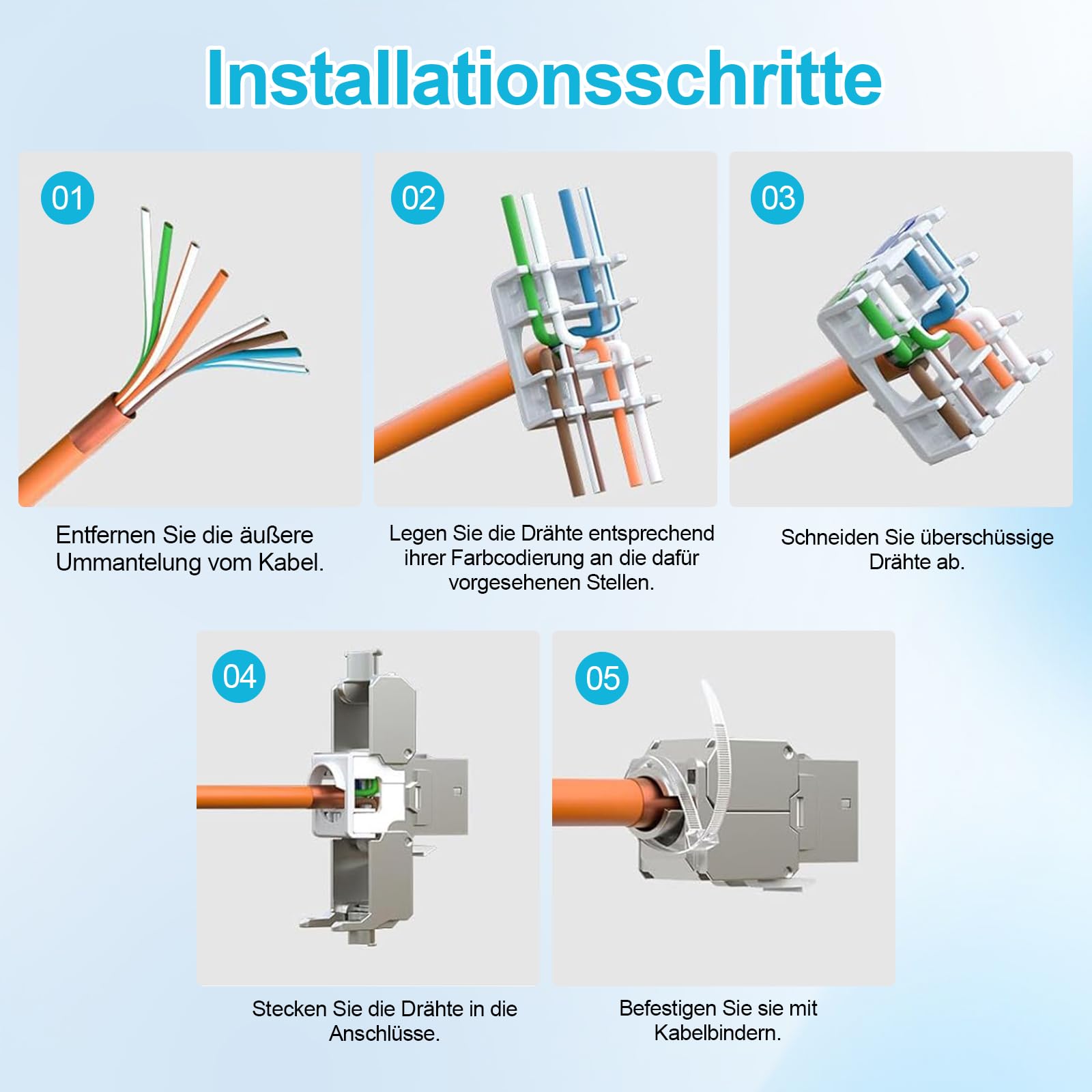 Installationsschritte

01

Entfernen Sie die äußere Ummantelung vom Kabel.

02

Legen Sie die Drähte entsprechend ihrer Farbcodierung an die dafür vorgesehenen Stellen.

03

Schneiden Sie überschüssige Drähte ab.

04

Stecken Sie die Drähte in die Anschlüsse.

05

Befestigen Sie sie mit Kabelbindern.