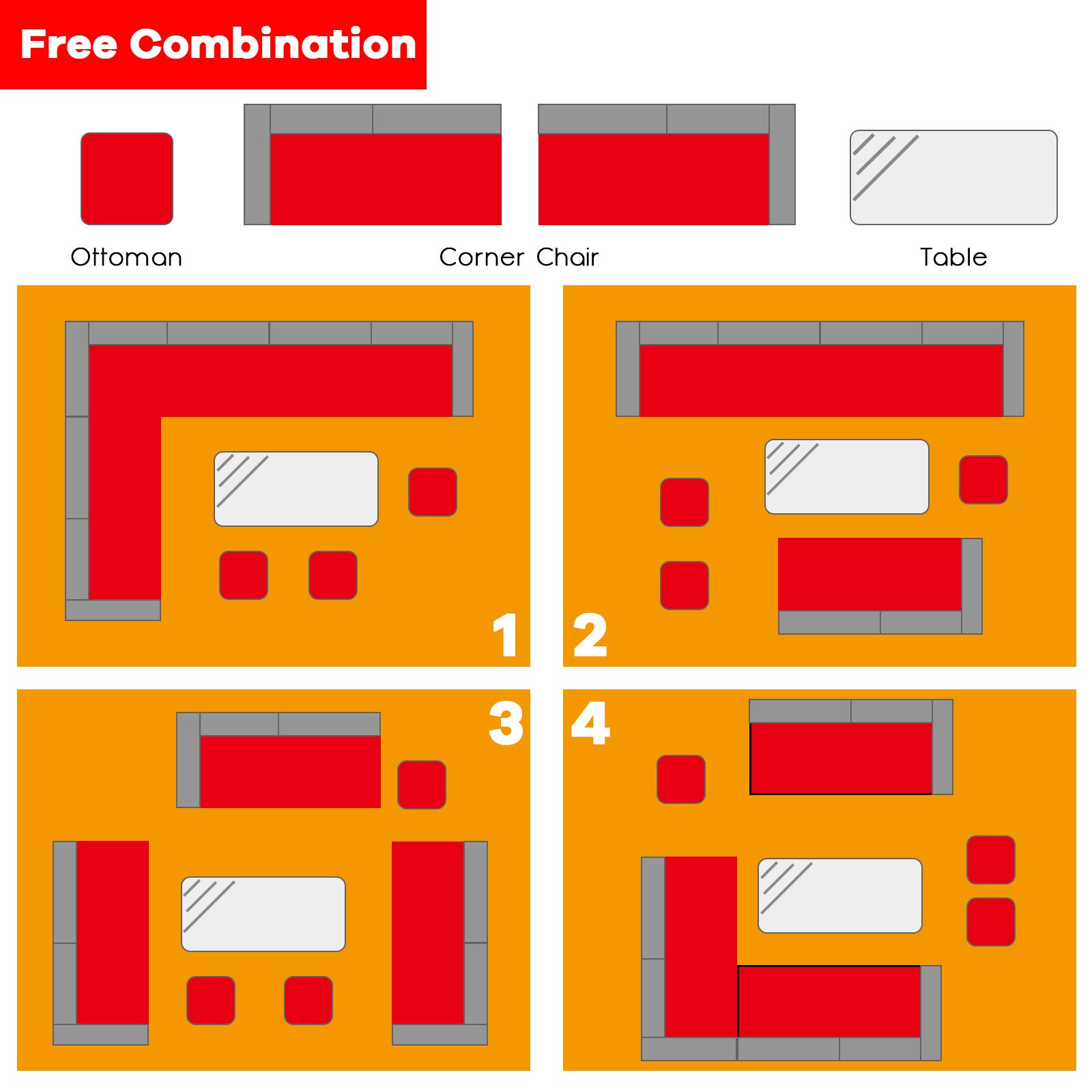 Free Combination

Ottoman

Corner Chair

Table

1

2

3

4