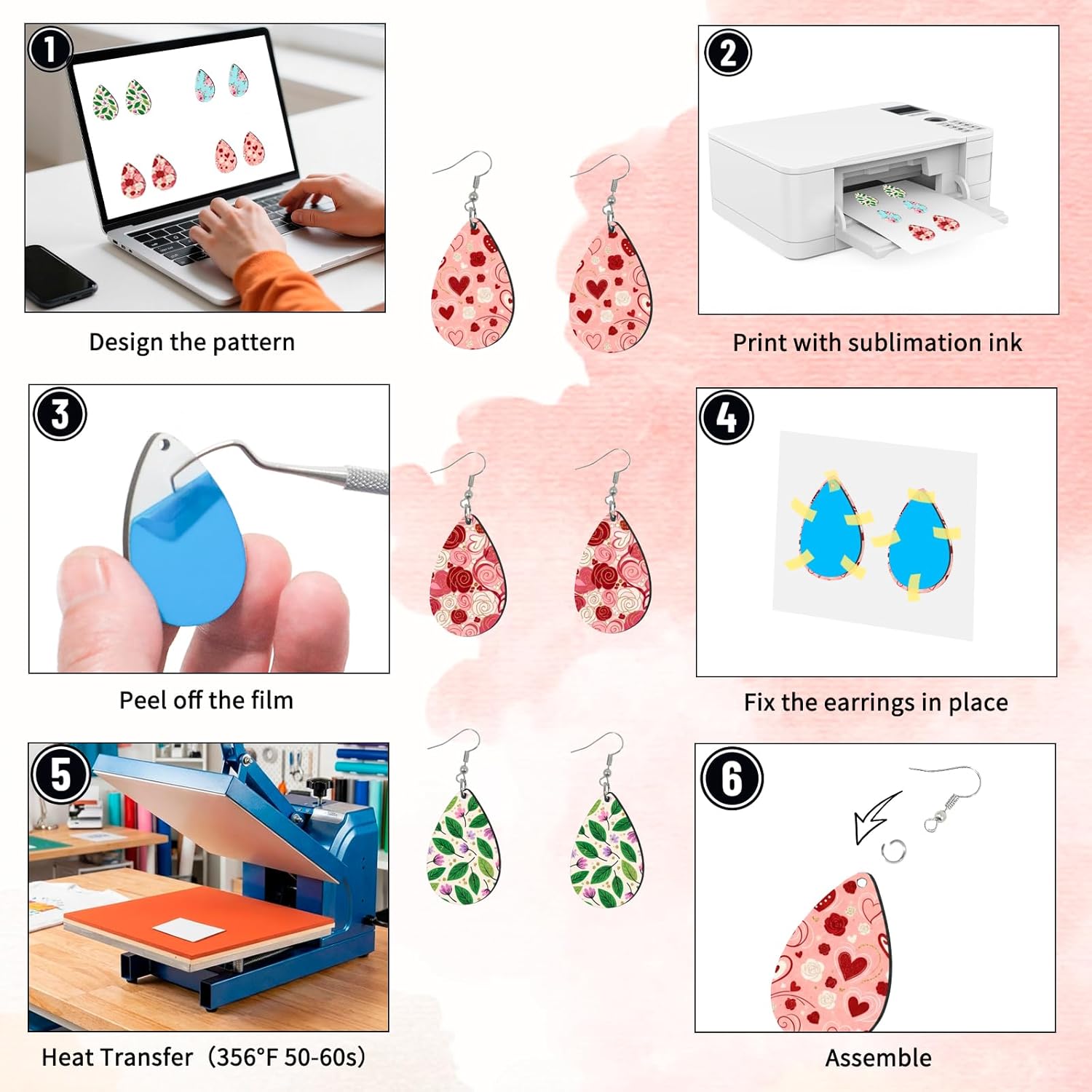 1
Design the pattern

2
Print with sublimation ink

3
Peel off the film

4
Fix the earrings in place

5
Heat Transfer（356°F 50-60s）

6
Assemble