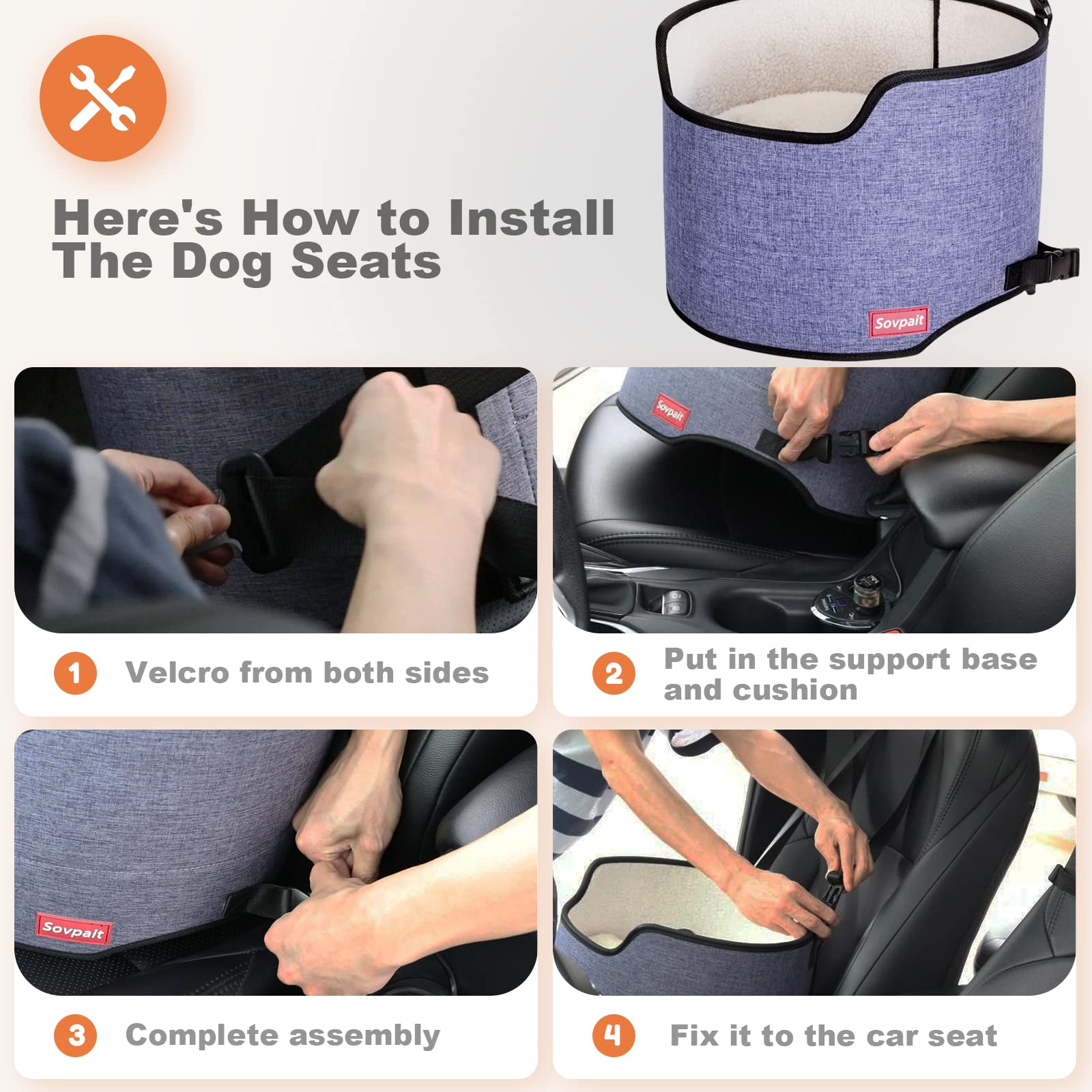 Here's How to Install The Dog Seats

Sovpait

Sovpait

1 Velcro from both sides

2 Put in the support base and cushion

Sovpait

3 Complete assembly

4 Fix it to the car seat