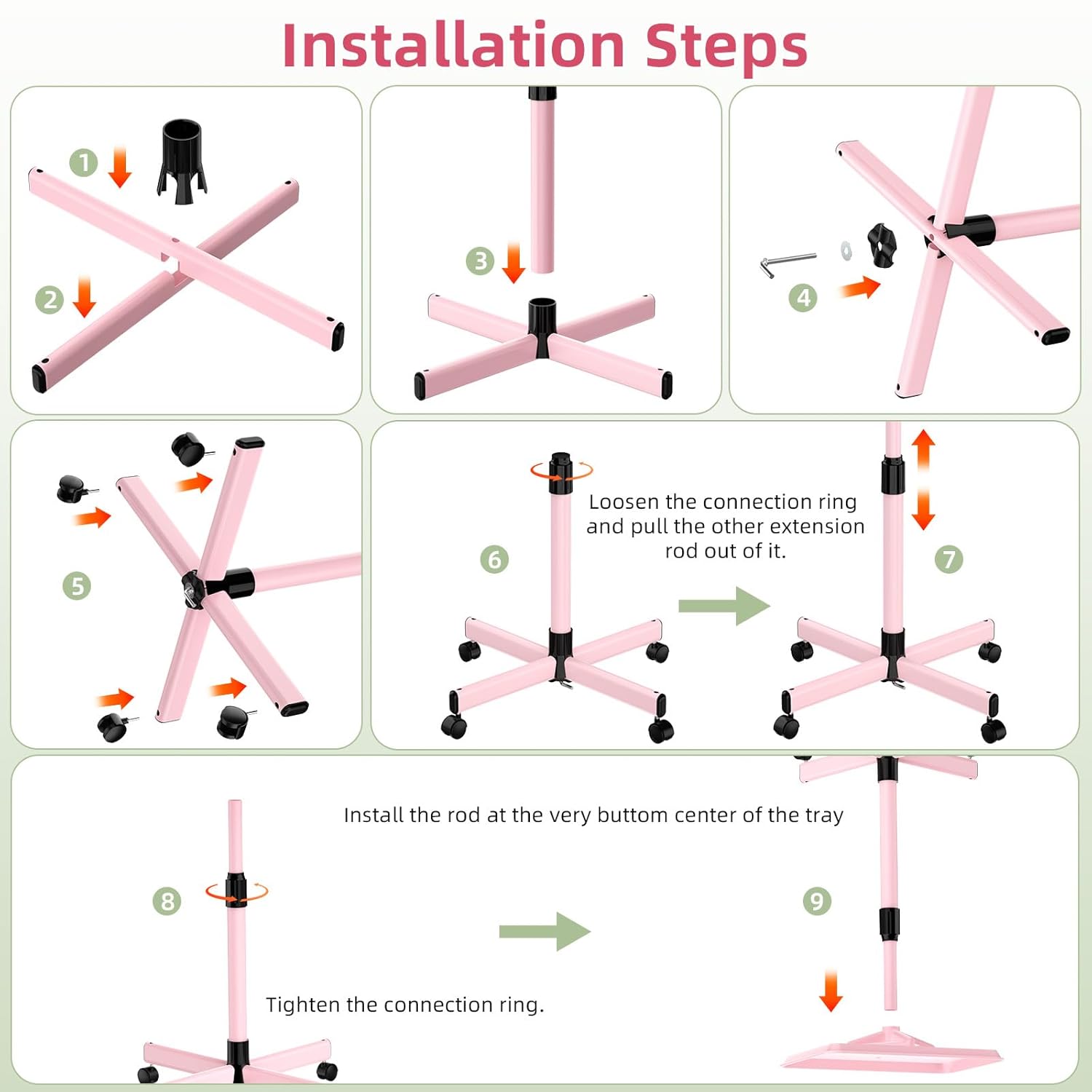 Installation Steps

1

2

3

4

5

6

Loosen the connection ring and pull the other extension rod out of it.

7

Install the rod at the very buttom center of the tray

8

Tighten the connection ring.

9