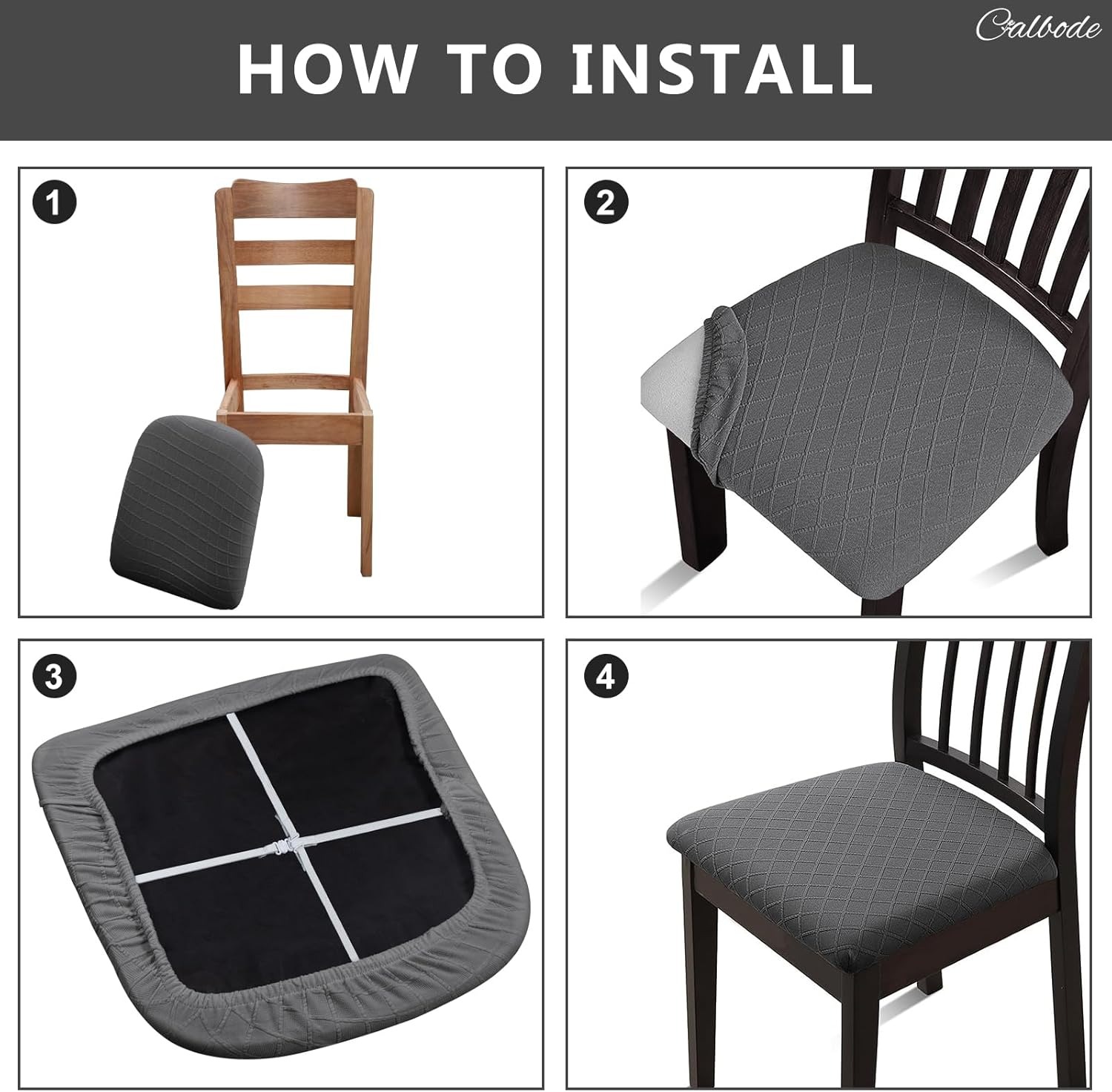 Calbode

HOW TO INSTALL

1

2

3

4