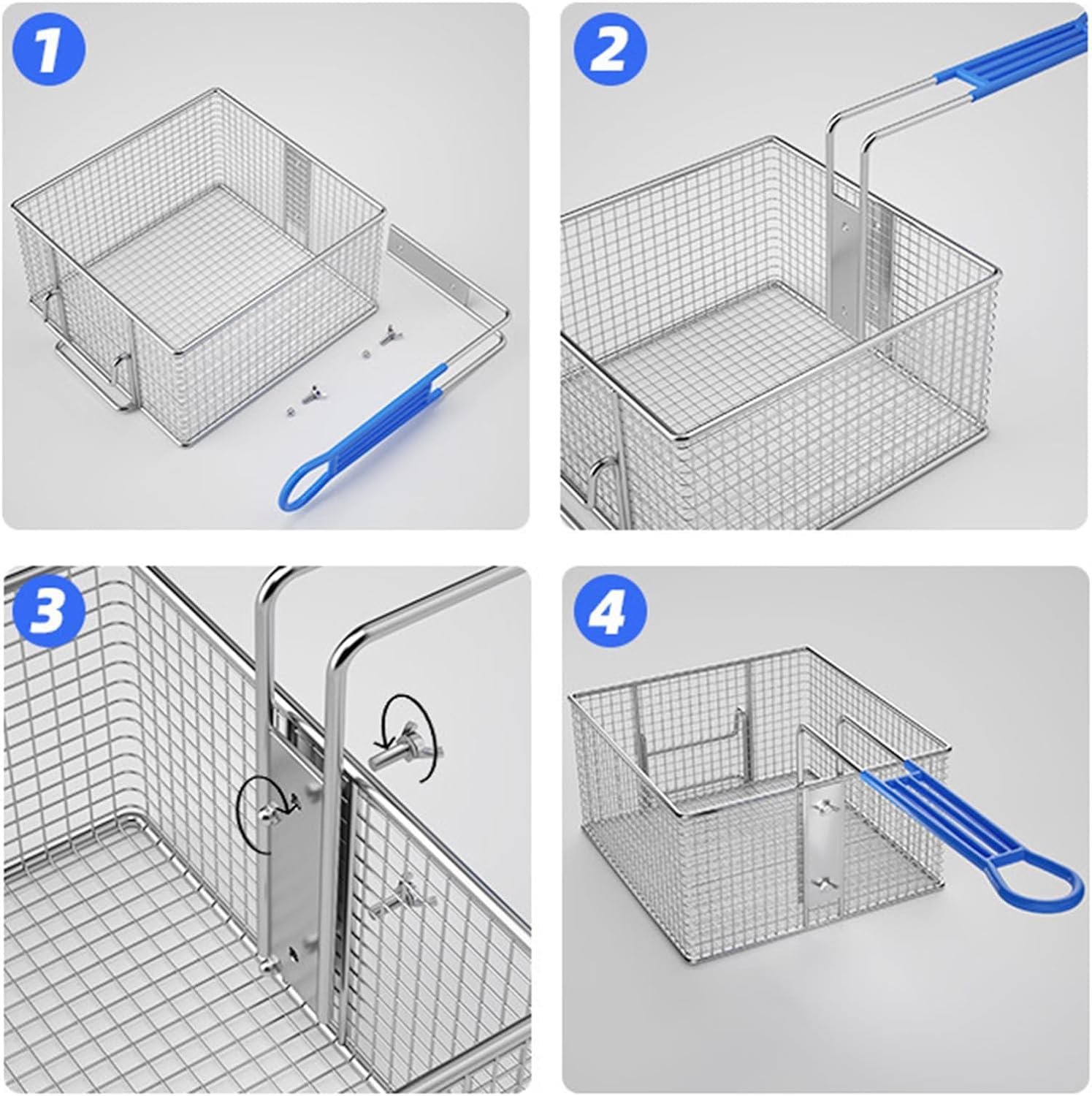 1

2

3

4