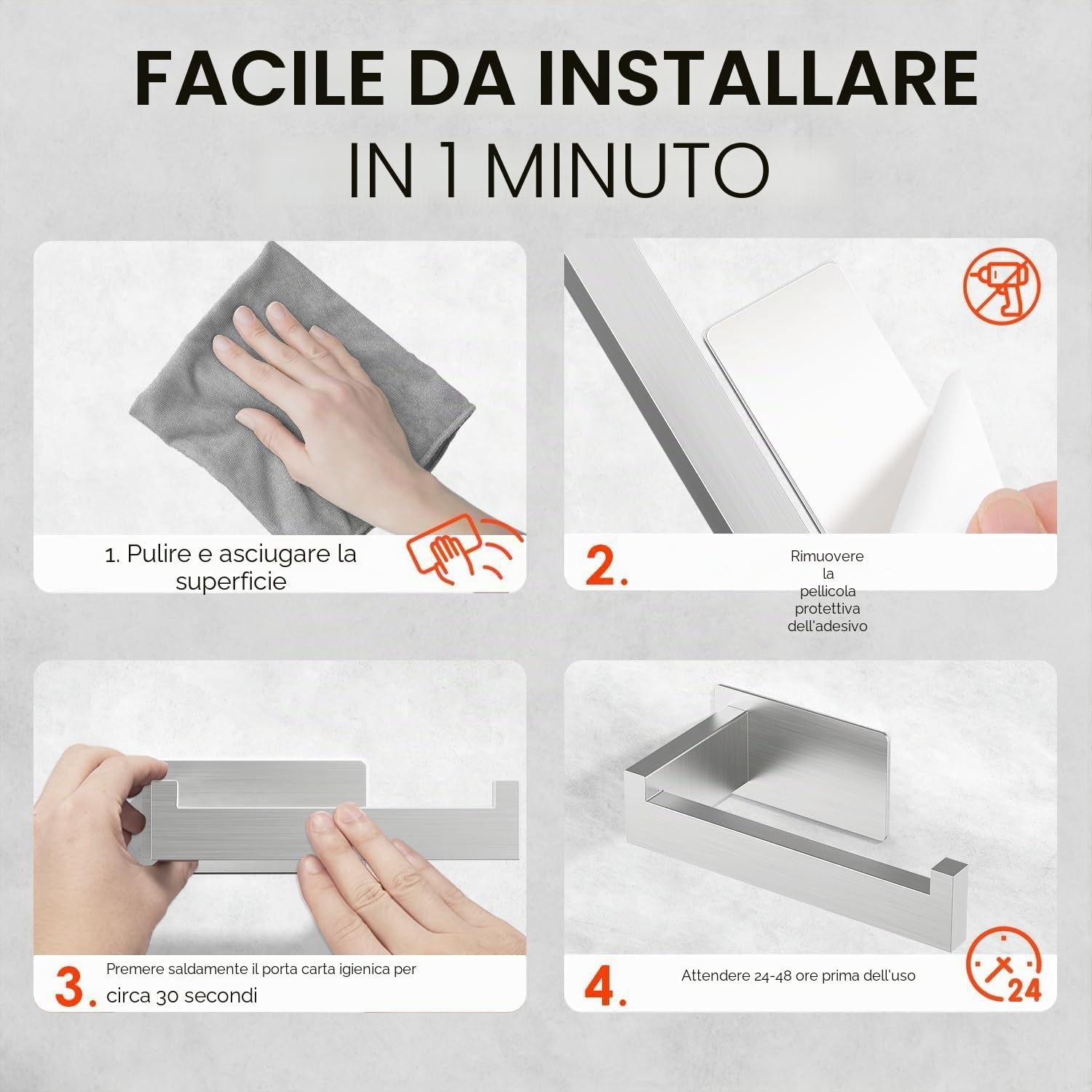 FACILE DA INSTALLARE
IN 1 MINUTO

1. Pulire e asciugare la superficie

2.

Rimuovere la pellicola protettiva dell'adesivo

3. Premere saldamente il porta carta igienica per circa 30 secondi

4. Attendere 24-48 ore prima dell'uso

24