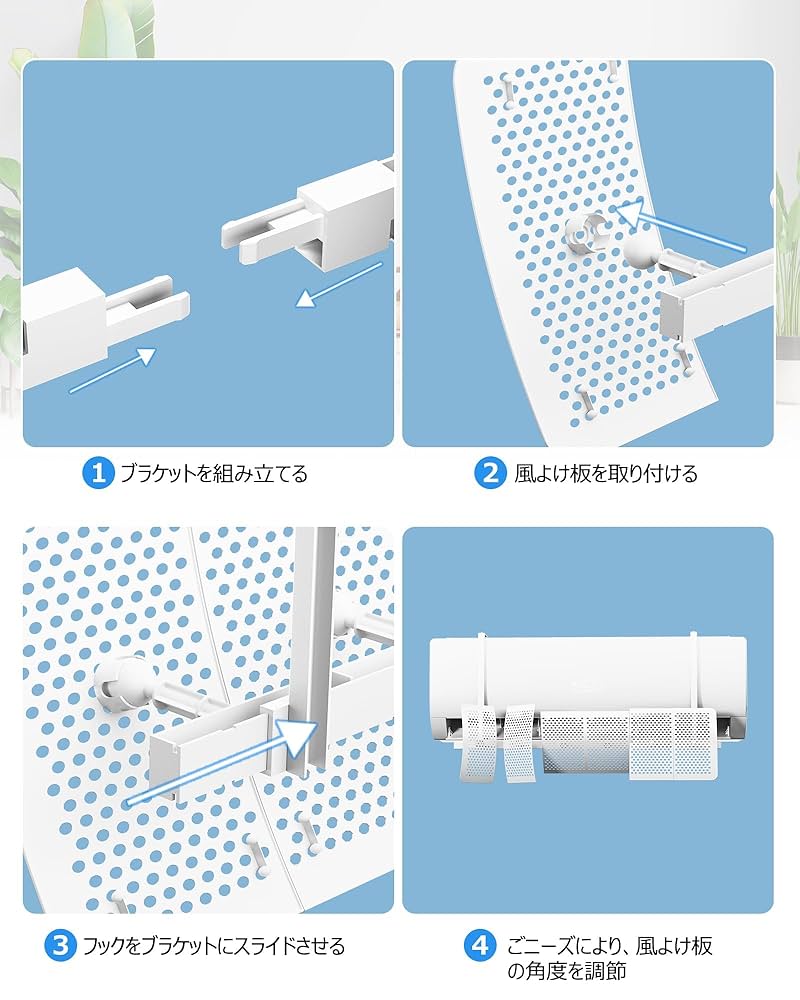 1 ブラケットを組み立てる

2 風よけ板を取り付ける

3 フックをブラケットにスライドさせる

4 ごニーズにより、風よけ板の角度を調節