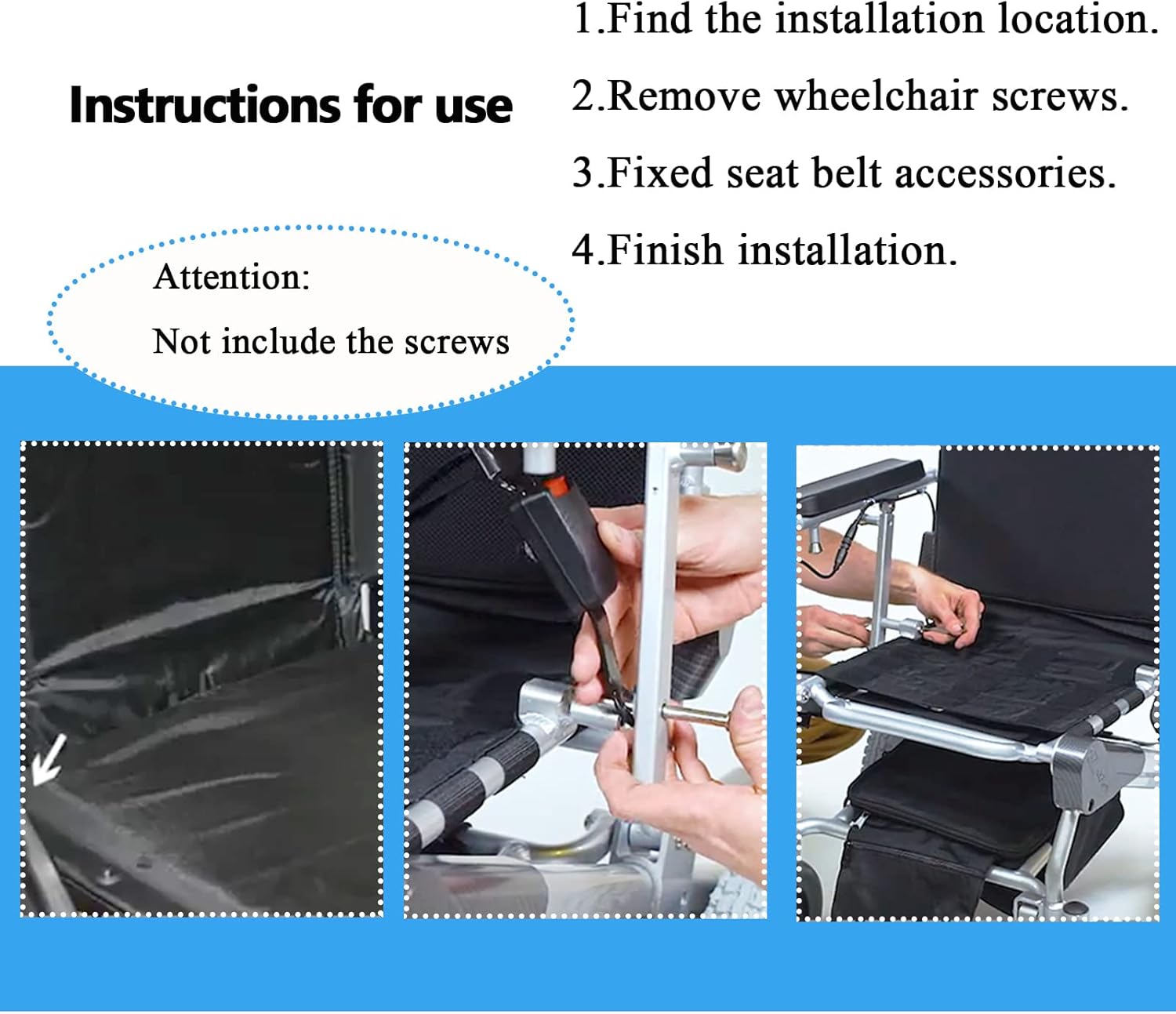 Instructions for use

1.Find the installation location.

2.Remove wheelchair screws.

3.Fixed seat belt accessories.

4.Finish installation.

Attention:

Not include the screws