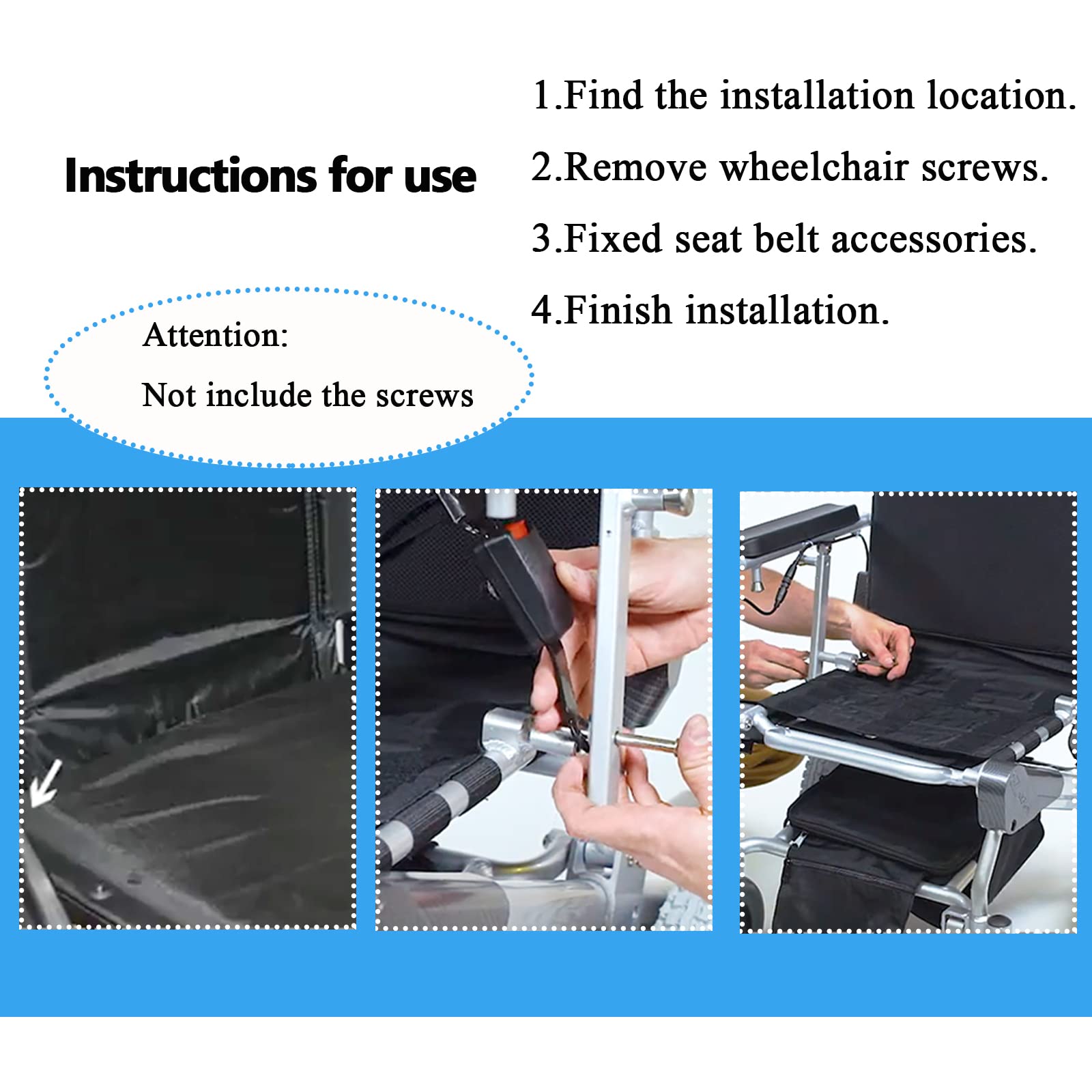 Instructions for use

1.Find the installation location.
2.Remove wheelchair screws.
3.Fixed seat belt accessories.
4.Finish installation.

Attention:
Not include the screws