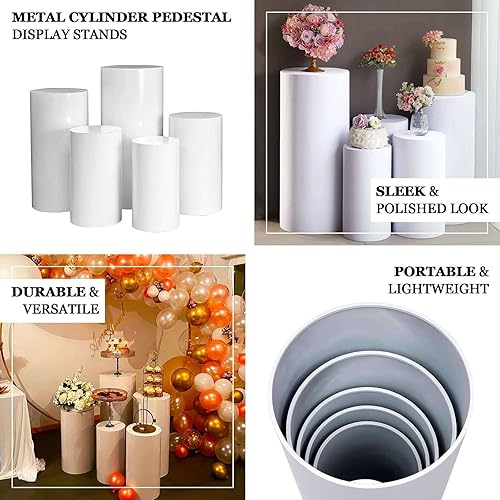 METAL CYLINDER PEDESTAL DISPLAY STANDS

SLEEK & POLISHED LOOK

DURABLE & VERSATILE

PORTABLE & LIGHTWEIGHT