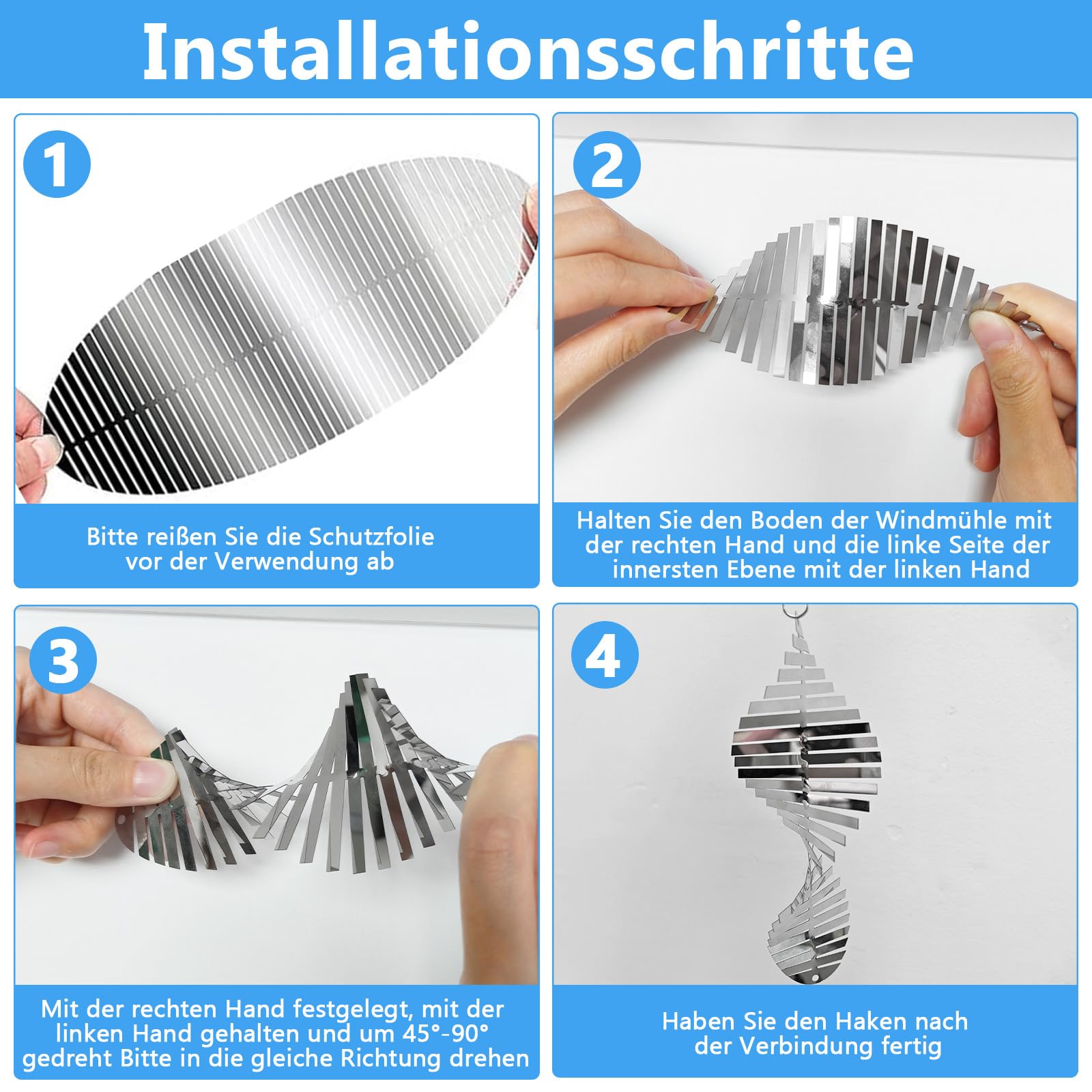 Installationsschritte

1

Bitte reißen Sie die Schutzfolie vor der Verwendung ab

2

Halten Sie den Boden der Windmühle mit der rechten Hand und die linke Seite der innersten Ebene mit der linken Hand

3

Mit der rechten Hand festgelegt, mit der linken Hand gehalten und um 45°-90° gedreht Bitte in die gleiche Richtung drehen

4

Haben Sie den Haken nach der Verbindung fertig