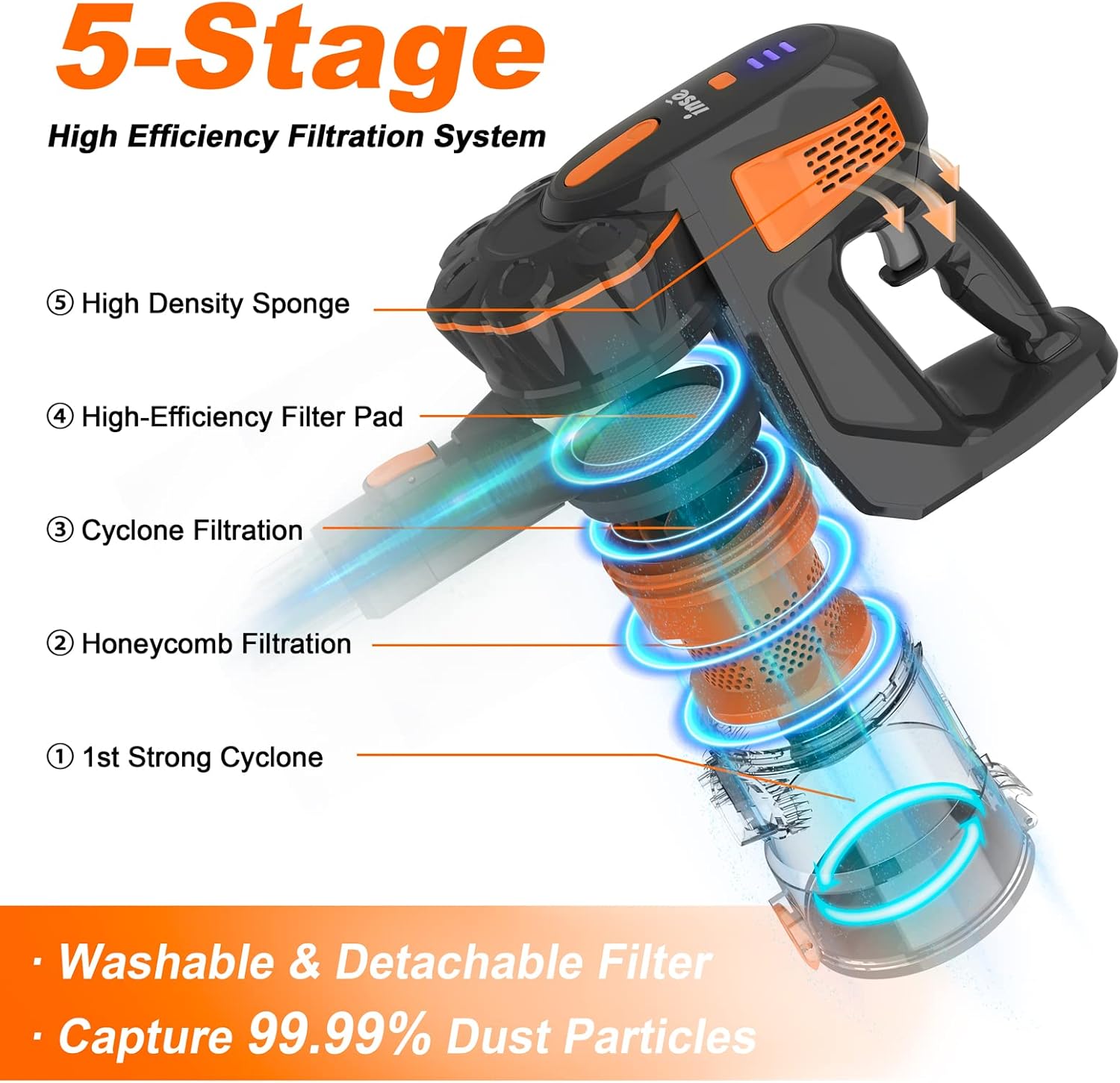 5-Stage

High Efficiency Filtration System

inse

⑤ High Density Sponge

④ High-Efficiency Filter Pad

③ Cyclone Filtration

② Honeycomb Filtration

① 1st Strong Cyclone

· Washable & Detachable Filter

· Capture 99.99% Dust Particles