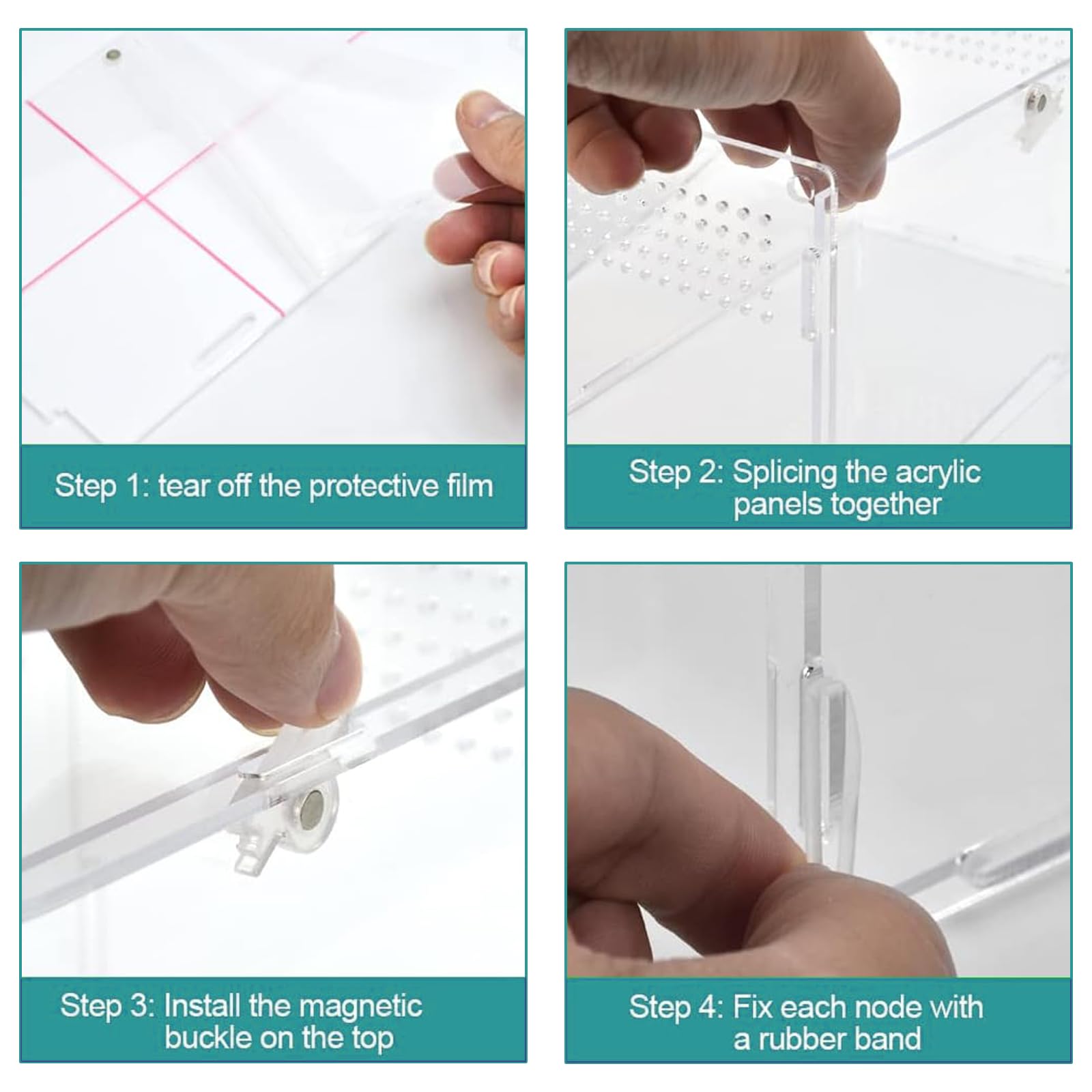 Step 1: tear off the protective film

Step 2: Splicing the acrylic panels together

Step 3: Install the magnetic buckle on the top

Step 4: Fix each node with a rubber band