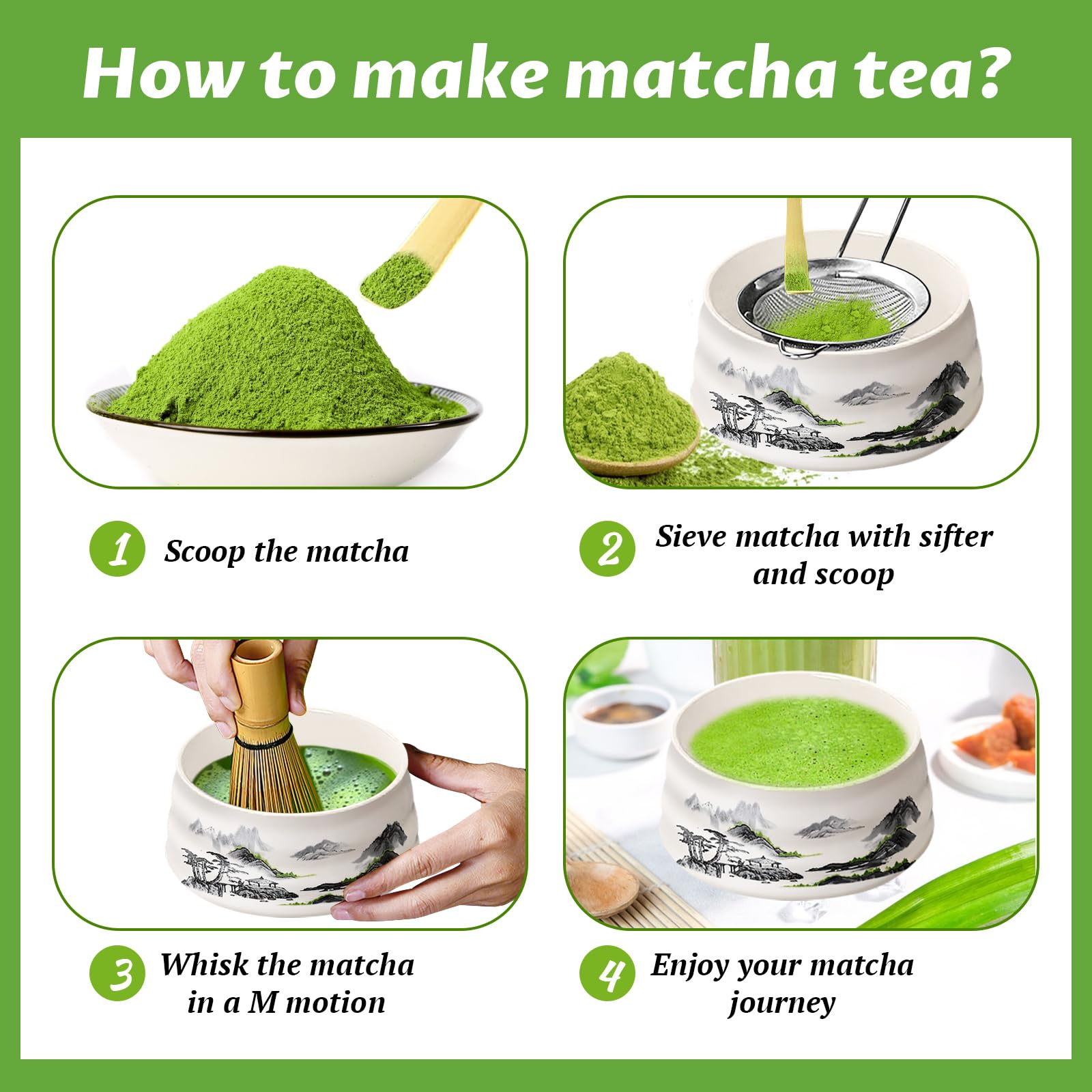 How to make matcha tea?

1 Scoop the matcha

2 Sieve matcha with sifter and scoop

3 Whisk the matcha in a M motion

4 Enjoy your matcha journey