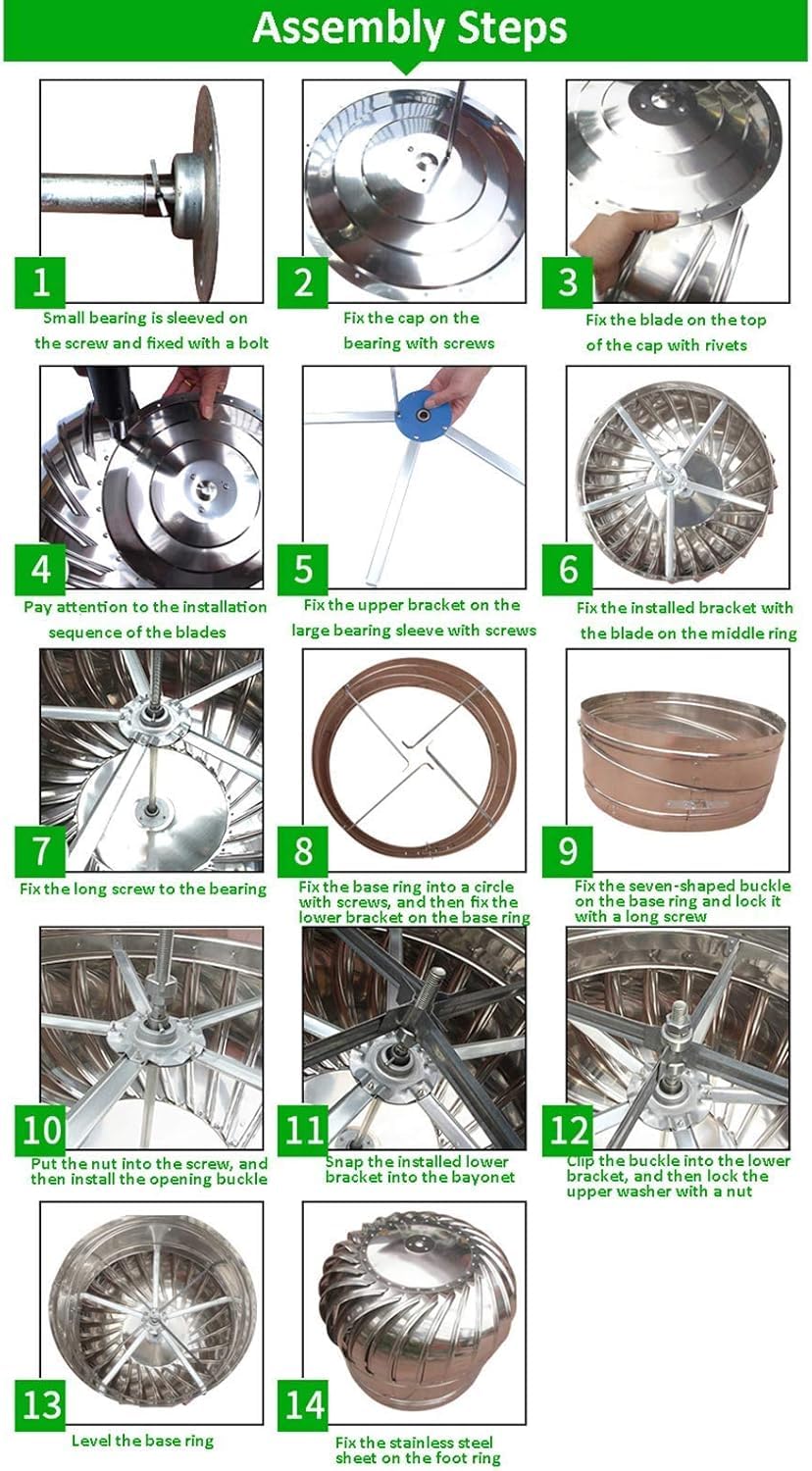 Assembly Steps

1
Small bearing is sleeved on the screw and fixed with a bolt

2
Fix the cap on the bearing with screws

3
Fix the blade on the top of the cap with rivets

4
Pay attention to the installation sequence of the blades

5
Fix the upper bracket on the large bearing sleeve with screws

6
Fix the installed bracket with the blade on the middle ring

7
Fix the long screw to the bearing

8
Fix the base ring into a circle with screws, and then fix the lower bracket on the base ring

9
Fix the seven-shaped buckle on the base ring and lock it with a long screw

10
Put the nut into the screw, and then install the opening buckle

11
Snap the installed lower bracket into the bayonet

12
Clip the buckle into the lower bracket, and then lock the upper washer with a nut

13
Level the base ring

14
Fix the stainless steel sheet on the foot ring