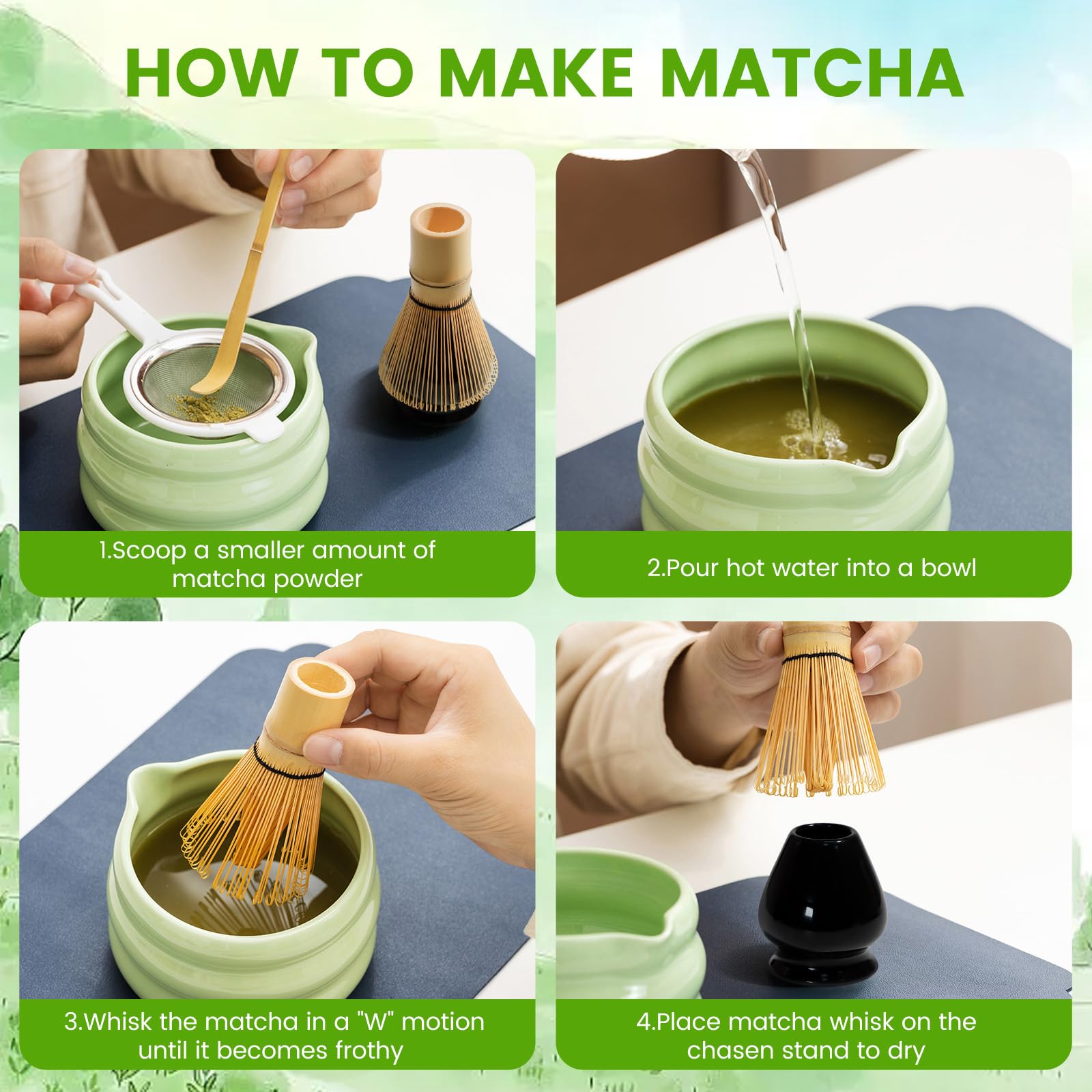 HOW TO MAKE MATCHA

1.Scoop a smaller amount of matcha powder

2.Pour hot water into a bowl

3.Whisk the matcha in a "W" motion until it becomes frothy

4.Place matcha whisk on the chasen stand to dry