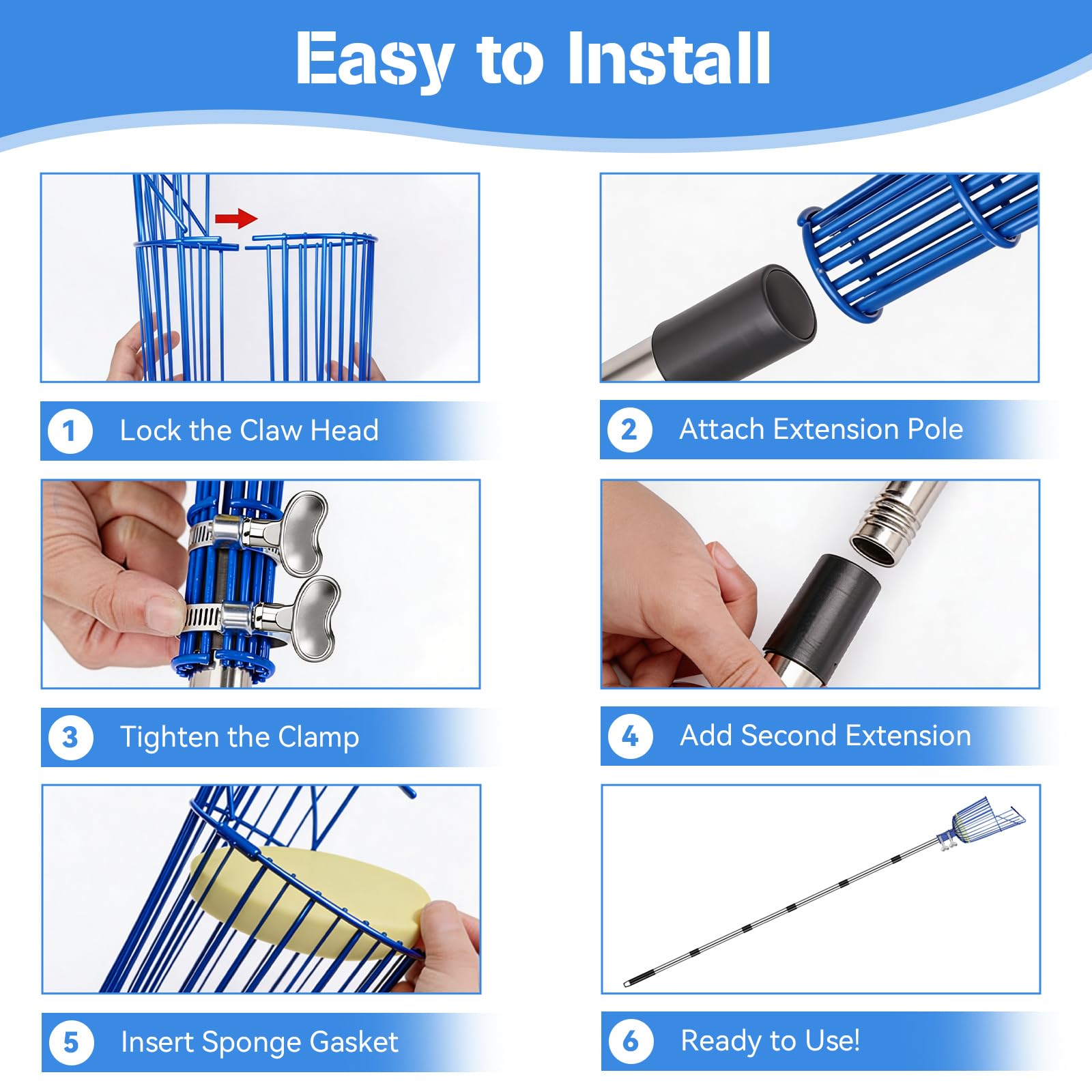 Easy to Install

1 Lock the Claw Head

2 Attach Extension Pole

3 Tighten the Clamp

4 Add Second Extension

5 Insert Sponge Gasket

6 Ready to Use!