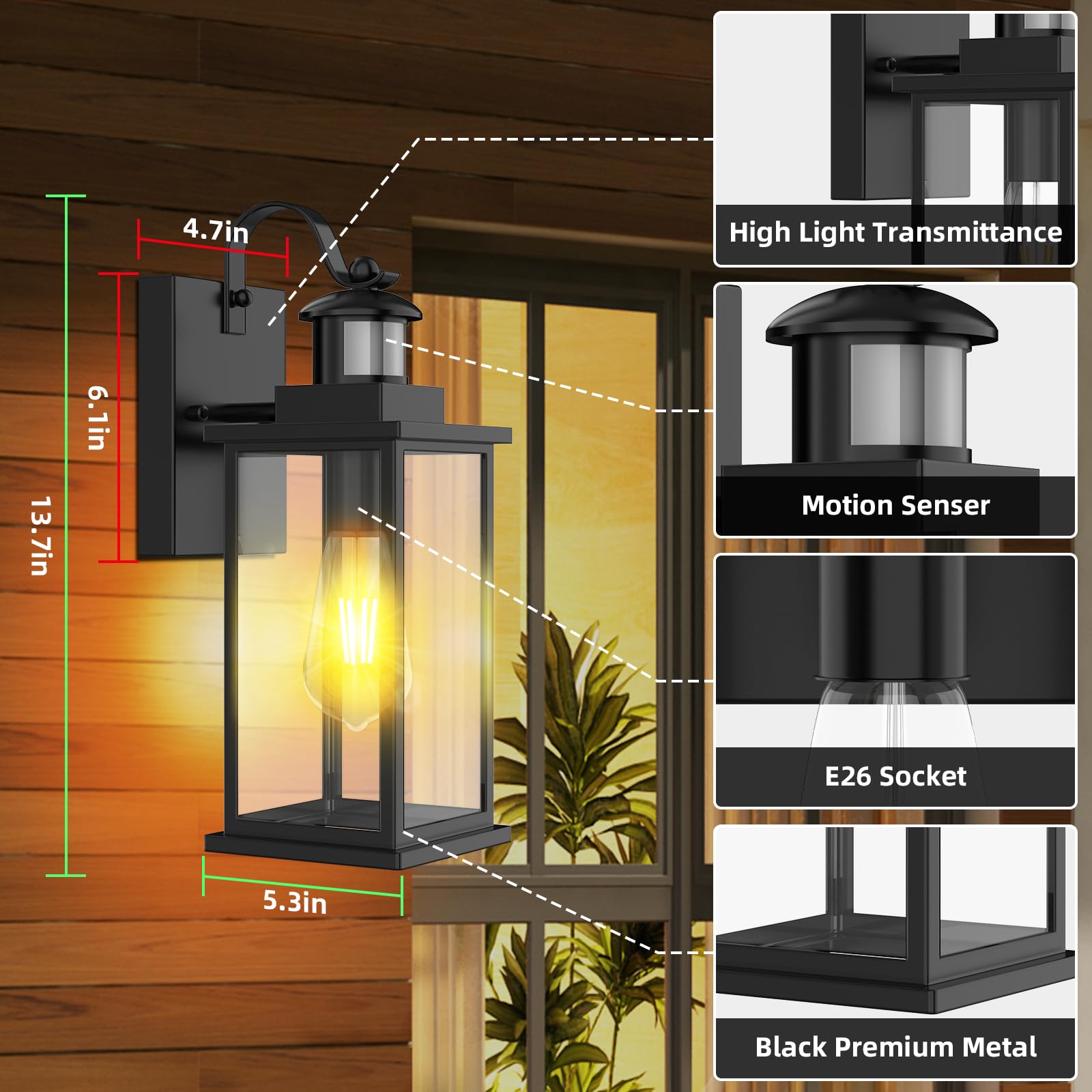 4.7in

6.1in

13.7in

5.3in

High Light Transmittance

Motion Senser

E26 Socket

Black Premium Metal