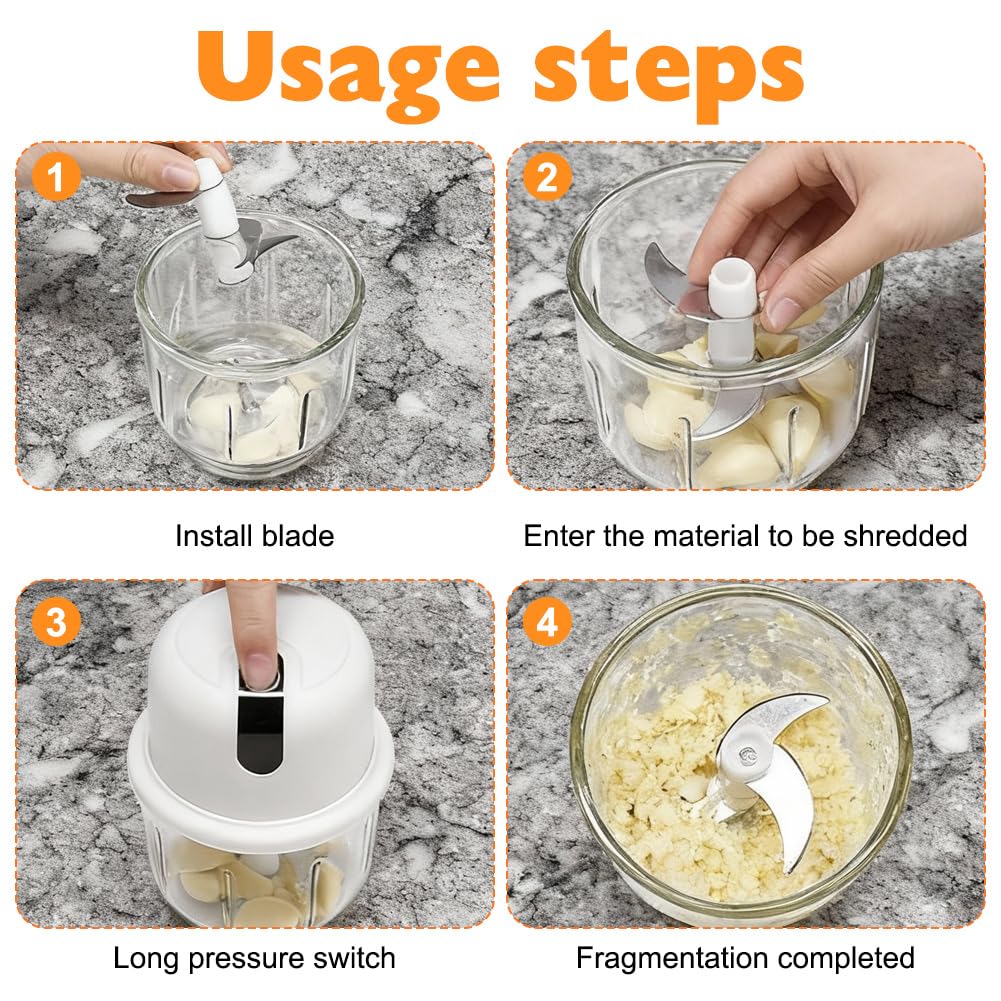 Usage steps

1

Install blade

2

Enter the material to be shredded

3

Long pressure switch

4

Fragmentation completed