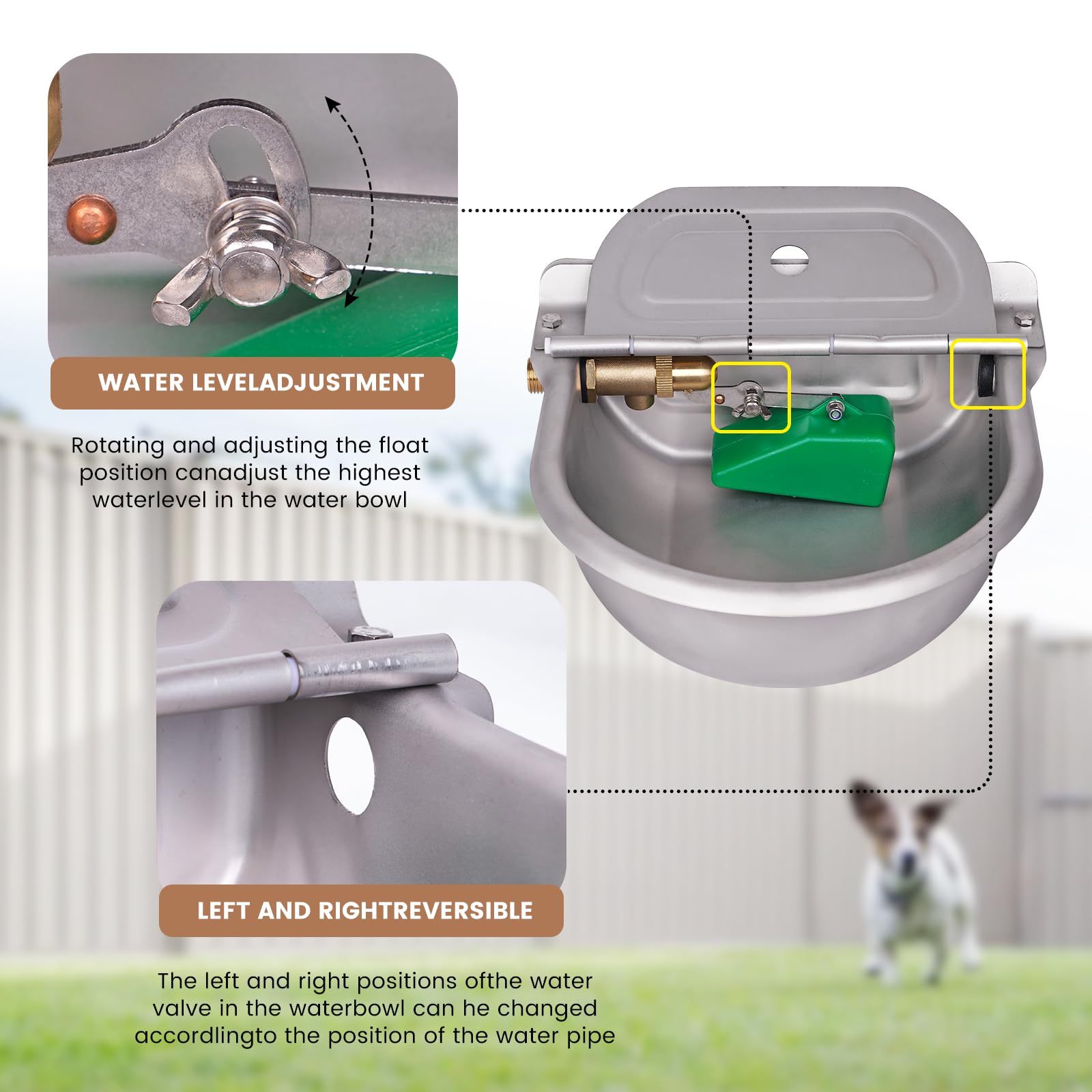 WATER LEVELADJUSTMENT

Rotating and adjusting the float position canadjust the highest waterlevel in the water bowl

LEFT AND RIGHTREVERSIBLE

The left and right positions ofthe water valve in the waterbowl can he changed accordlingto the position of the water pipe