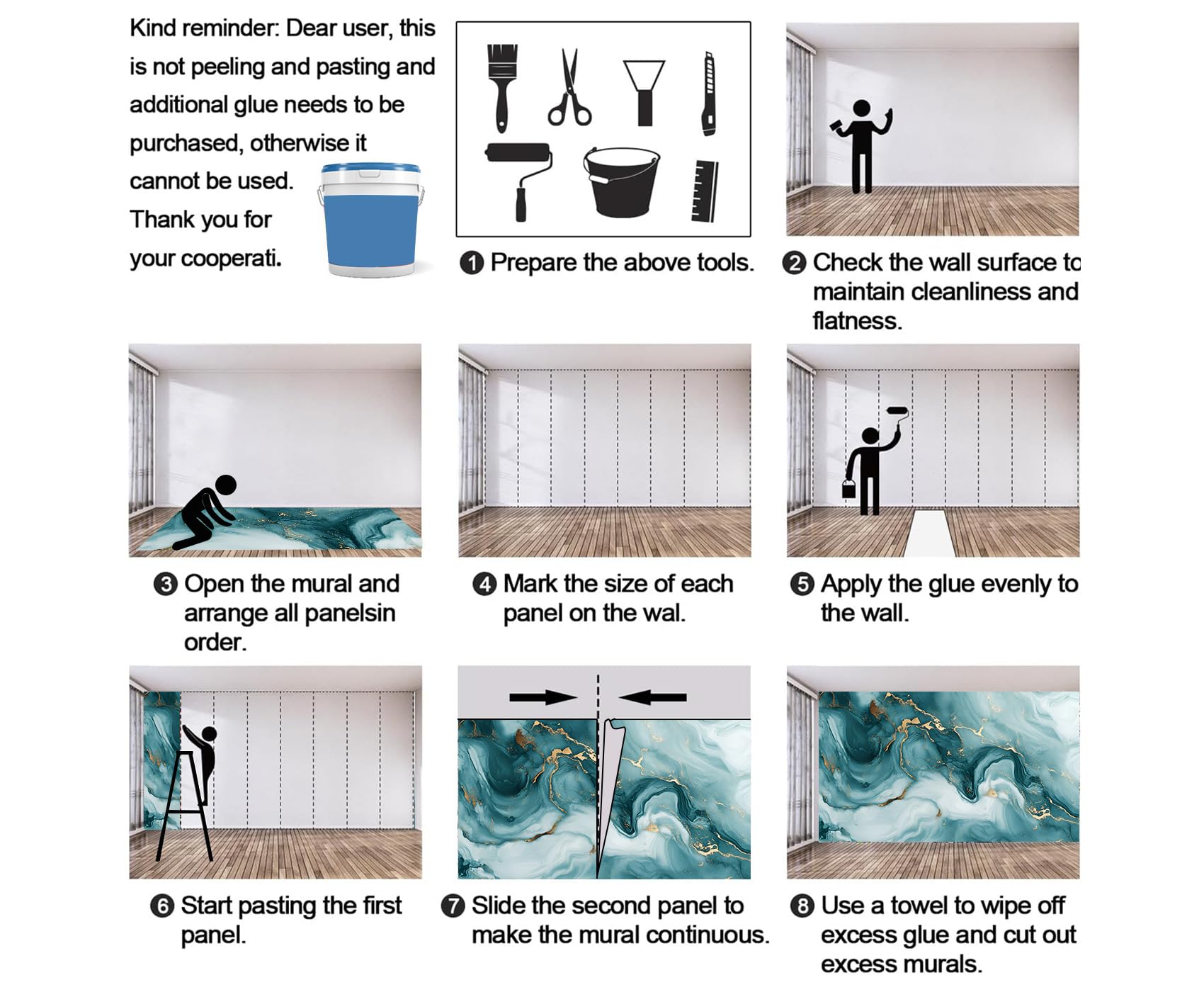 Kind reminder: Dear user, this is not peeling and pasting and additional glue needs to be purchased, otherwise it cannot be used. Thank you for your cooperati.

❶ Prepare the above tools.

❷ Check the wall surface to maintain cleanliness and flatness.

❸ Open the mural and arrange all panelsin order.

❹ Mark the size of each panel on the wal.

❺ Apply the glue evenly to the wall.

❻ Start pasting the first panel.

❼ Slide the second panel to make the mural continuous.

❽ Use a towel to wipe off excess glue and cut out excess murals.