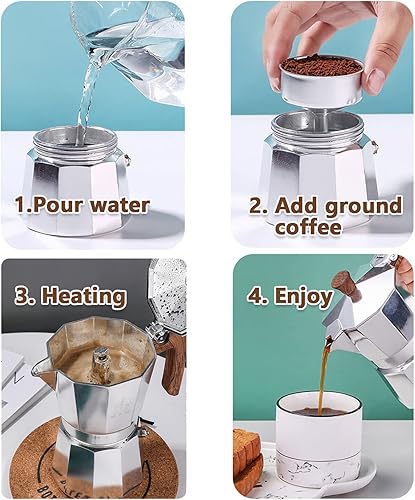 1.Pour water

2. Add ground coffee

3. Heating

4. Enjoy