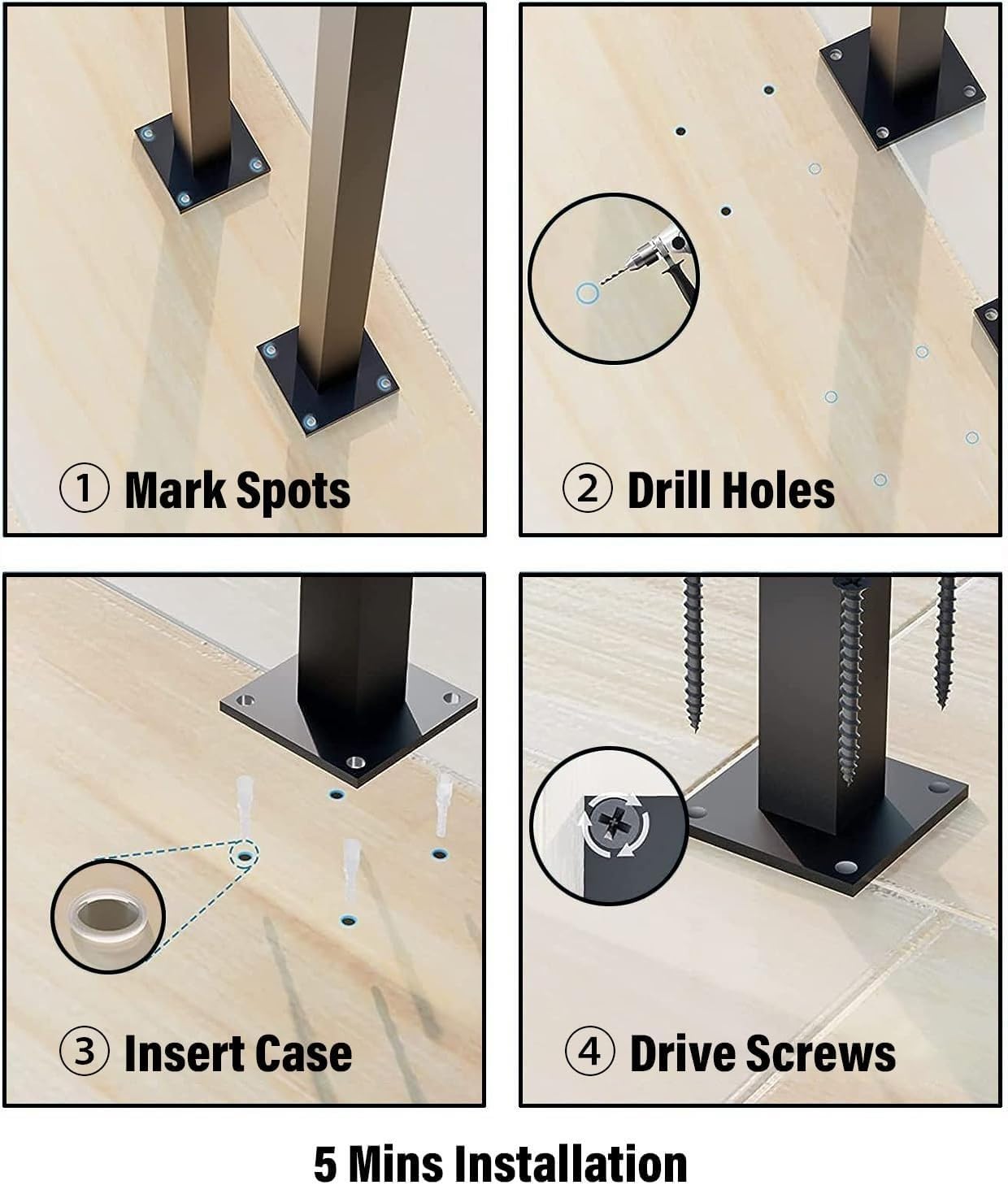 ① Mark Spots

② Drill Holes

③ Insert Case

④ Drive Screws

5 Mins Installation