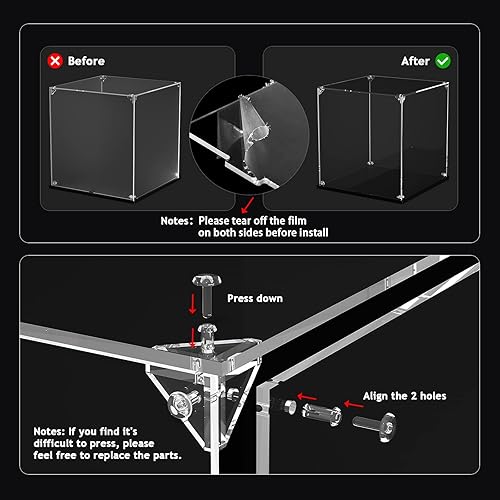 Before

After

Notes: Please tear off the film on both sides before install

Press down

Align the 2 holes

Notes: If you find it's difficult to press, please feel free to replace the parts.