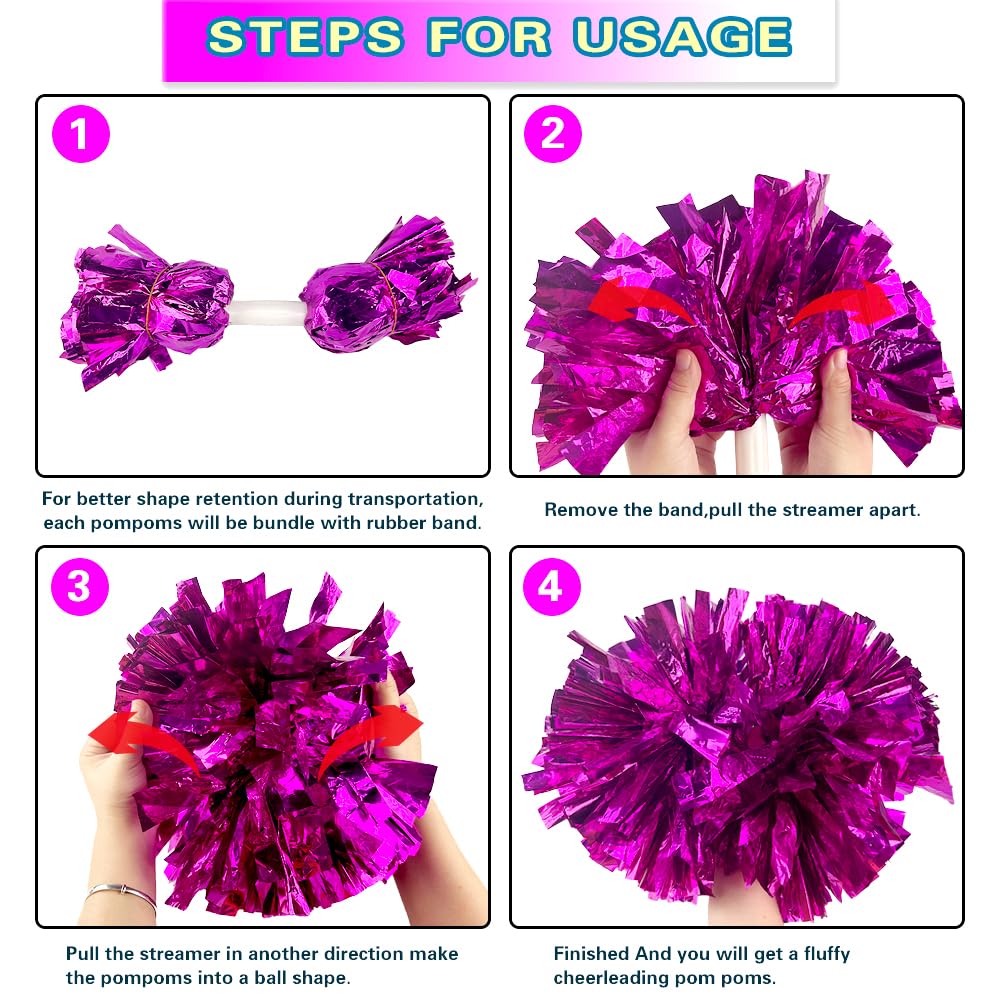 STEPS FOR USAGE

1

For better shape retention during transportation, each pompoms will be bundle with rubber band.

2

Remove the band,pull the streamer apart.

3

Pull the streamer in another direction make the pompoms into a ball shape.

4

Finished And you will get a fluffy cheerleading pom poms.