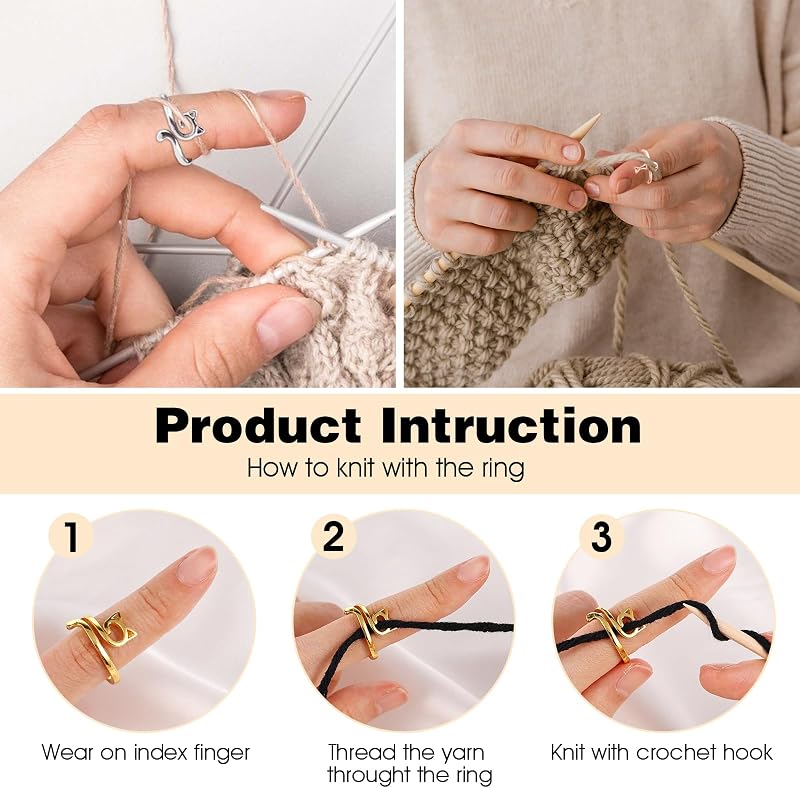 Product Intruction
How to knit with the ring

1
Wear on index finger

2
Thread the yarn throught the ring

3
Knit with crochet hook