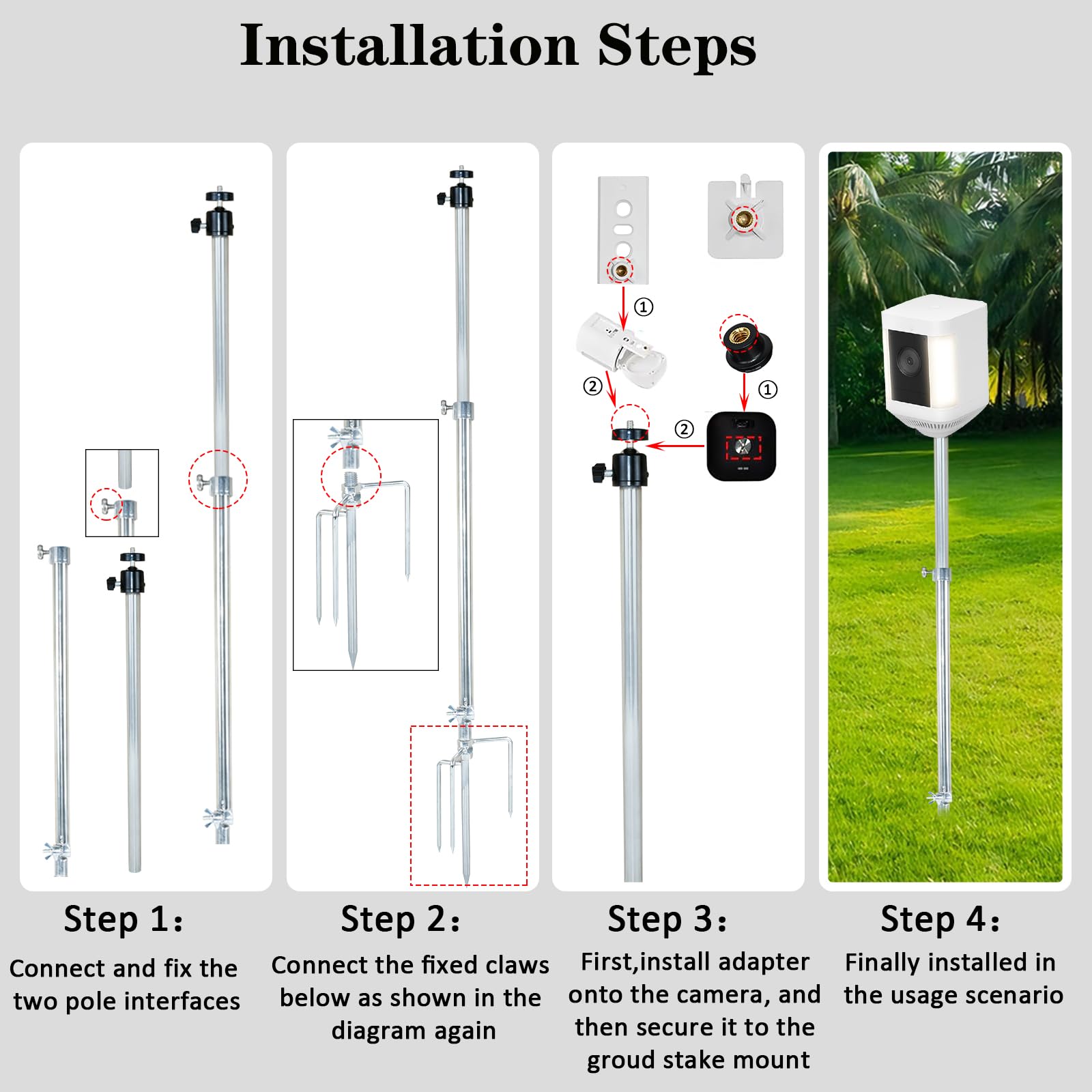 Installation Steps

①

②

①

②

Step 1:

Connect and fix the two pole interfaces

Step 2:

Connect the fixed claws below as shown in the diagram again

Step 3:

First,install adapter onto the camera, and then secure it to the groud stake mount

Step 4:

Finally installed in the usage scenario