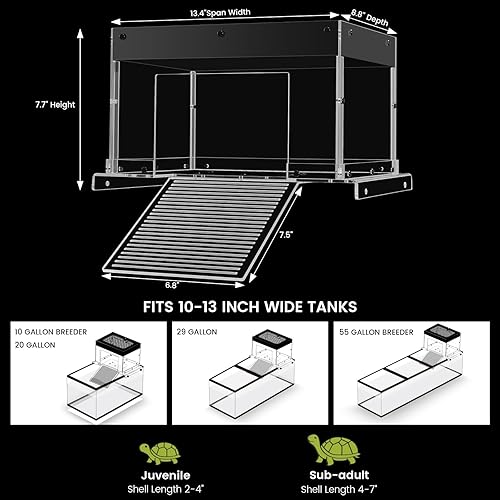 13.4"Span Width

8.8" Depth

7.7" Height

7.5"

6.8"

FITS 10-13 INCH WIDE TANKS

10 GALLON BREEDER
20 GALLON

29 GALLON

55 GALLON BREEDER

Juvenile
Shell Length 2-4"

Sub-adult
Shell Length 4-7"