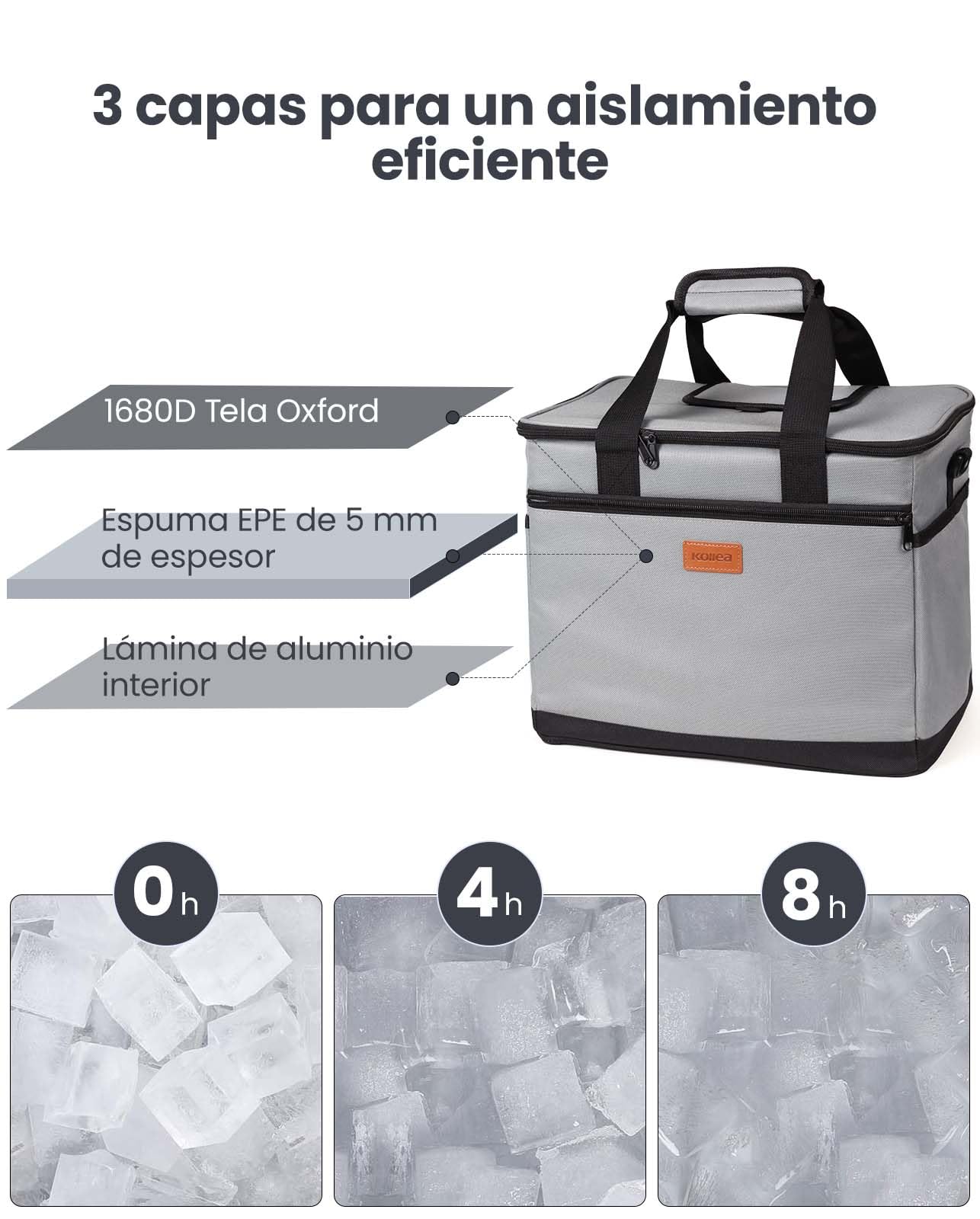 3 capas para un aislamiento eficiente

1680D Tela Oxford

Espuma EPE de 5 mm de espesor

Lámina de aluminio interior

Kollea

0h

4h

8h