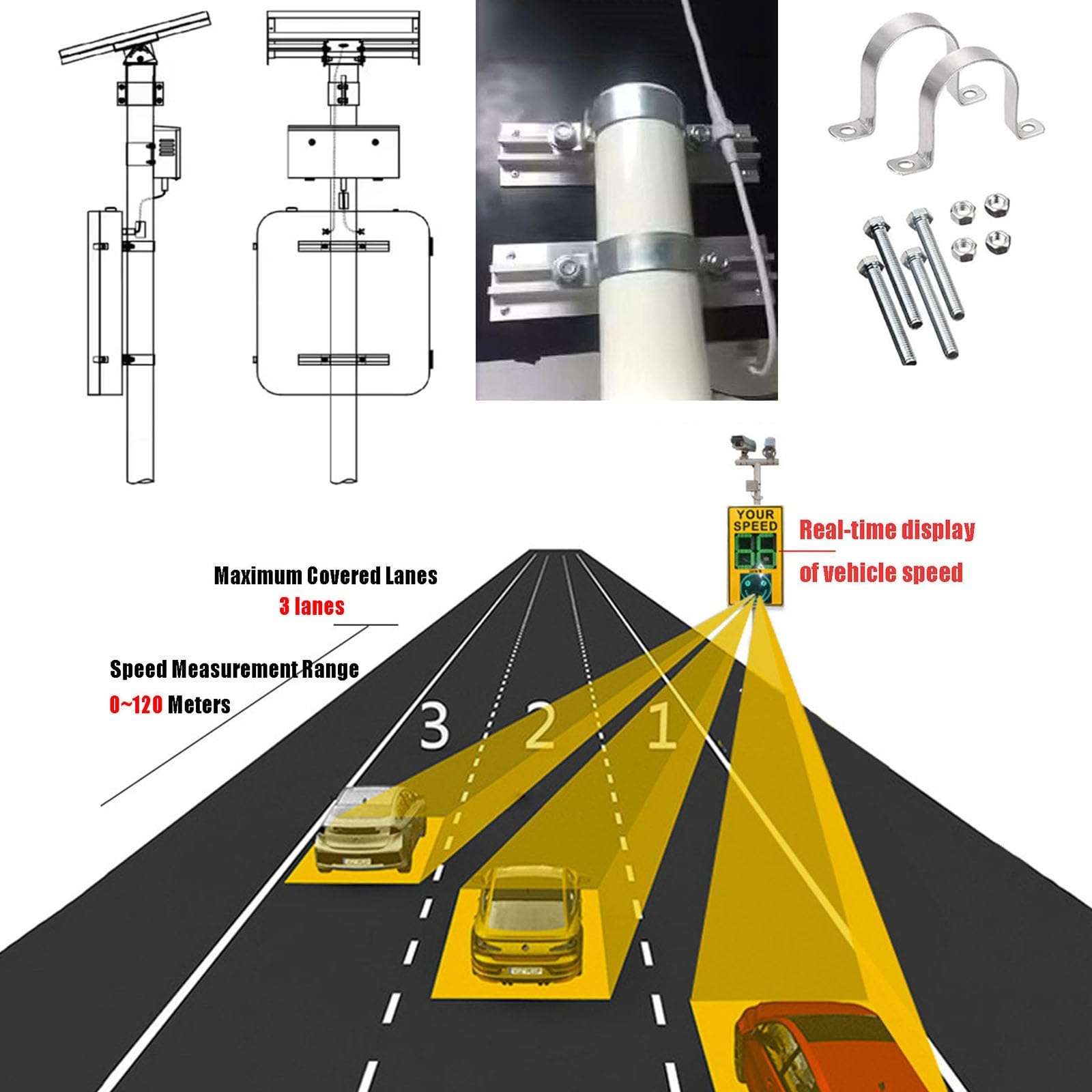 YOUR SPEED

Real-time display of vehicle speed

Maximum Covered Lanes
3 lanes

Speed Measurement Range
0~120 Meters

3 2 1