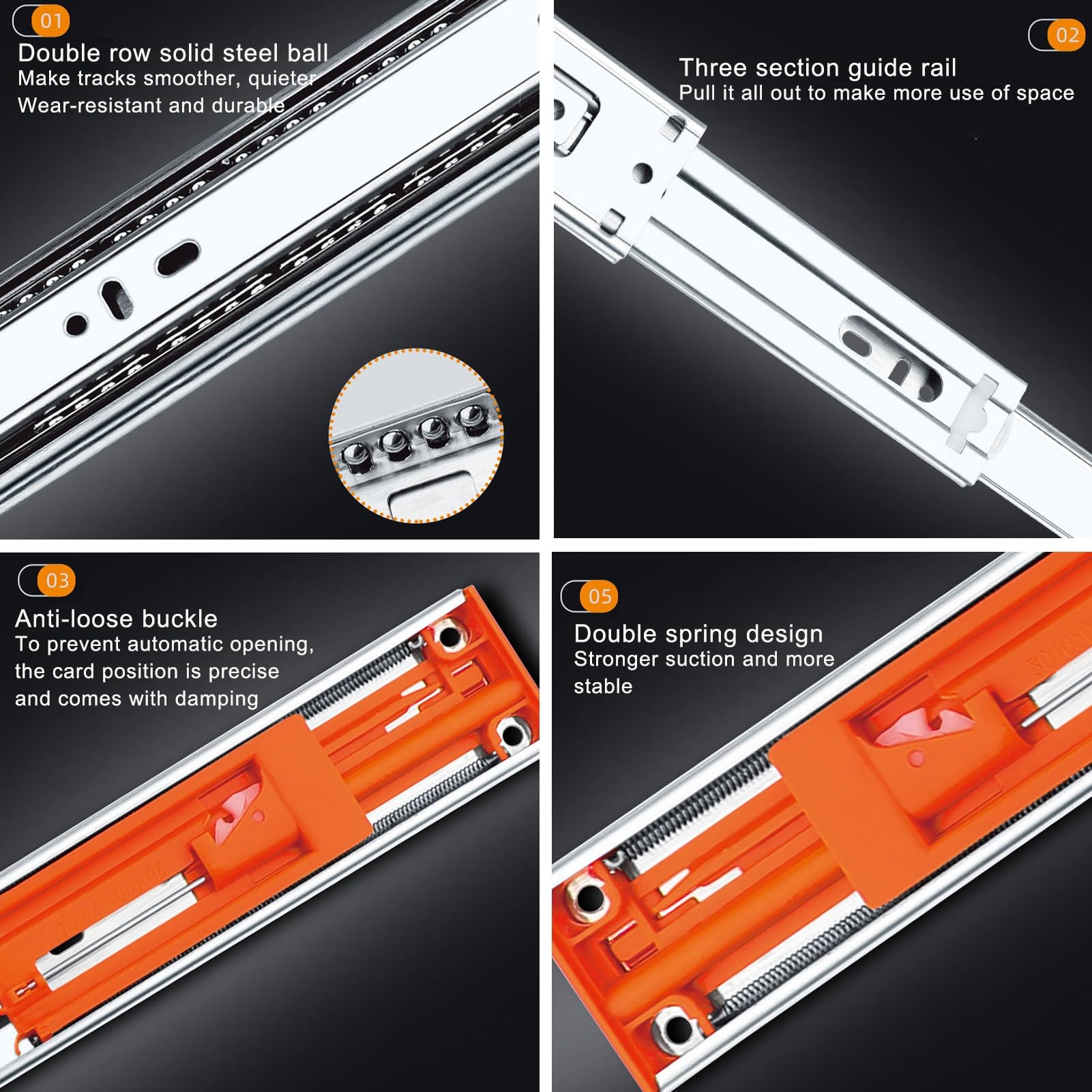 01
Double row solid steel ball
Make tracks smoother, quieter
Wear-resistant and durable

02
Three section guide rail
Pull it all out to make more use of space

03
Anti-loose buckle
To prevent automatic opening, the card position is precise and comes with damping

05
Double spring design
Stronger suction and more stable