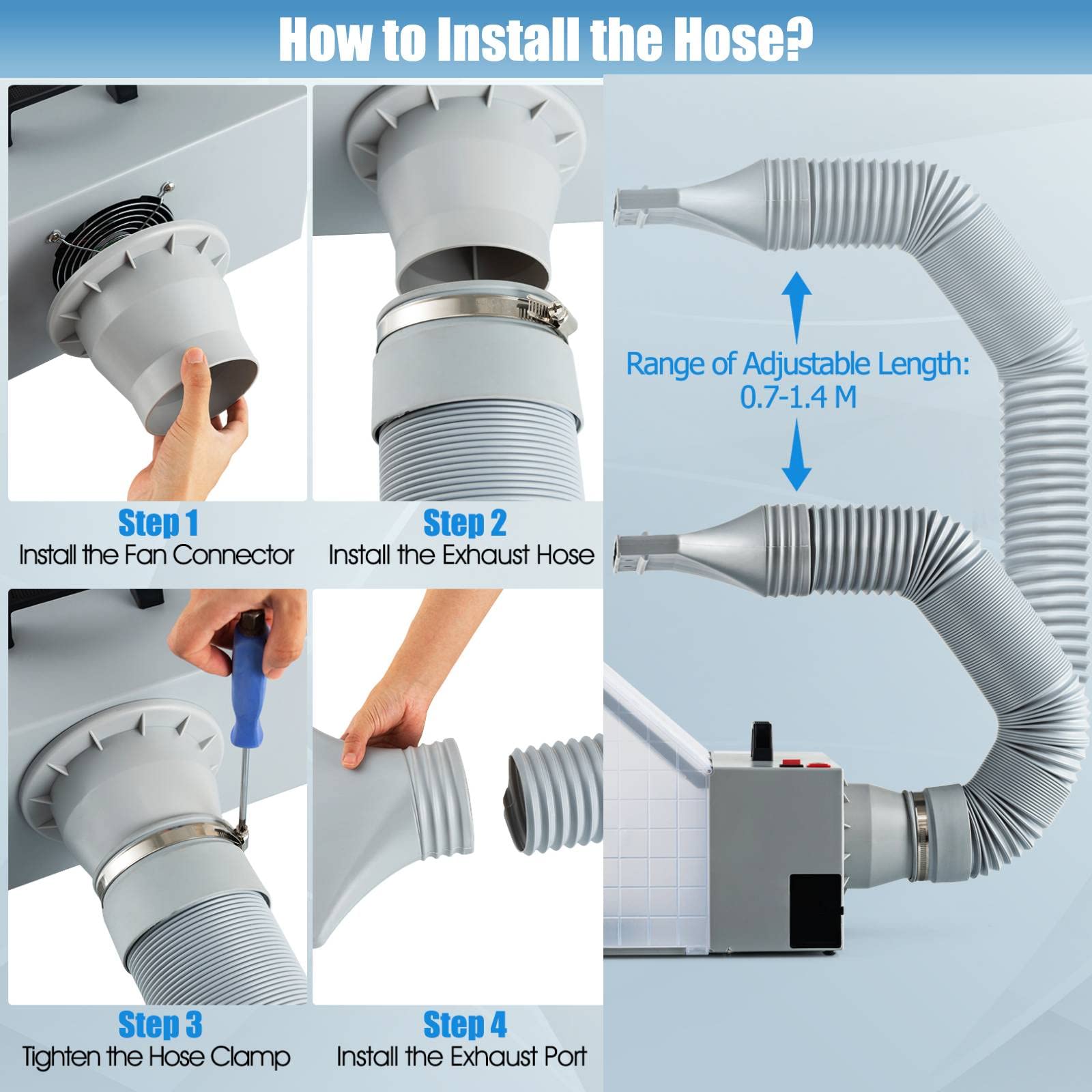 How to Install the Hose?

Step 1
Install the Fan Connector

Step 2
Install the Exhaust Hose

Step 3
Tighten the Hose Clamp

Step 4
Install the Exhaust Port

Range of Adjustable Length:
0.7-1.4 M