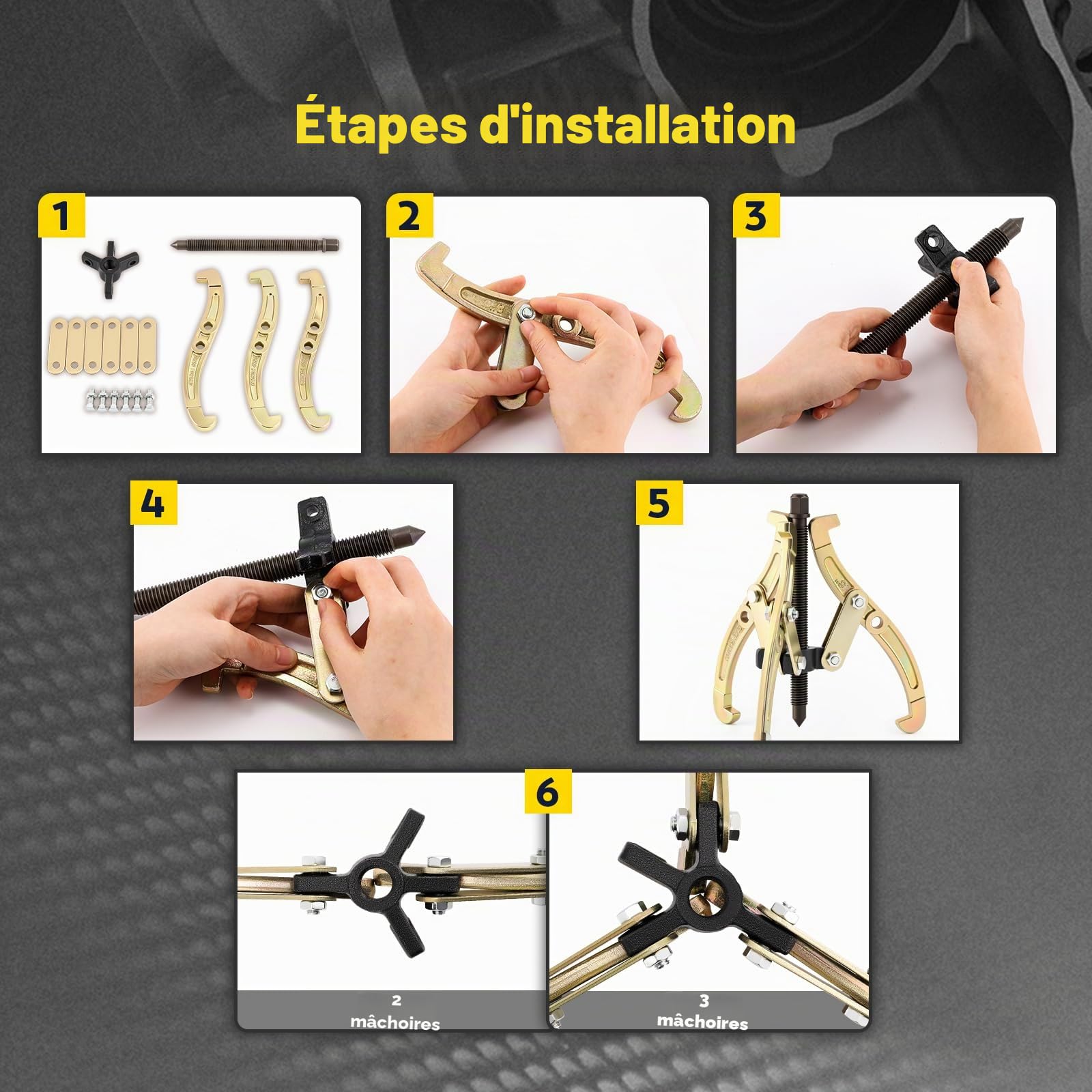 Étapes d'installation

1

2

3

4

5

6

2
mâchoires

3
mâchoires