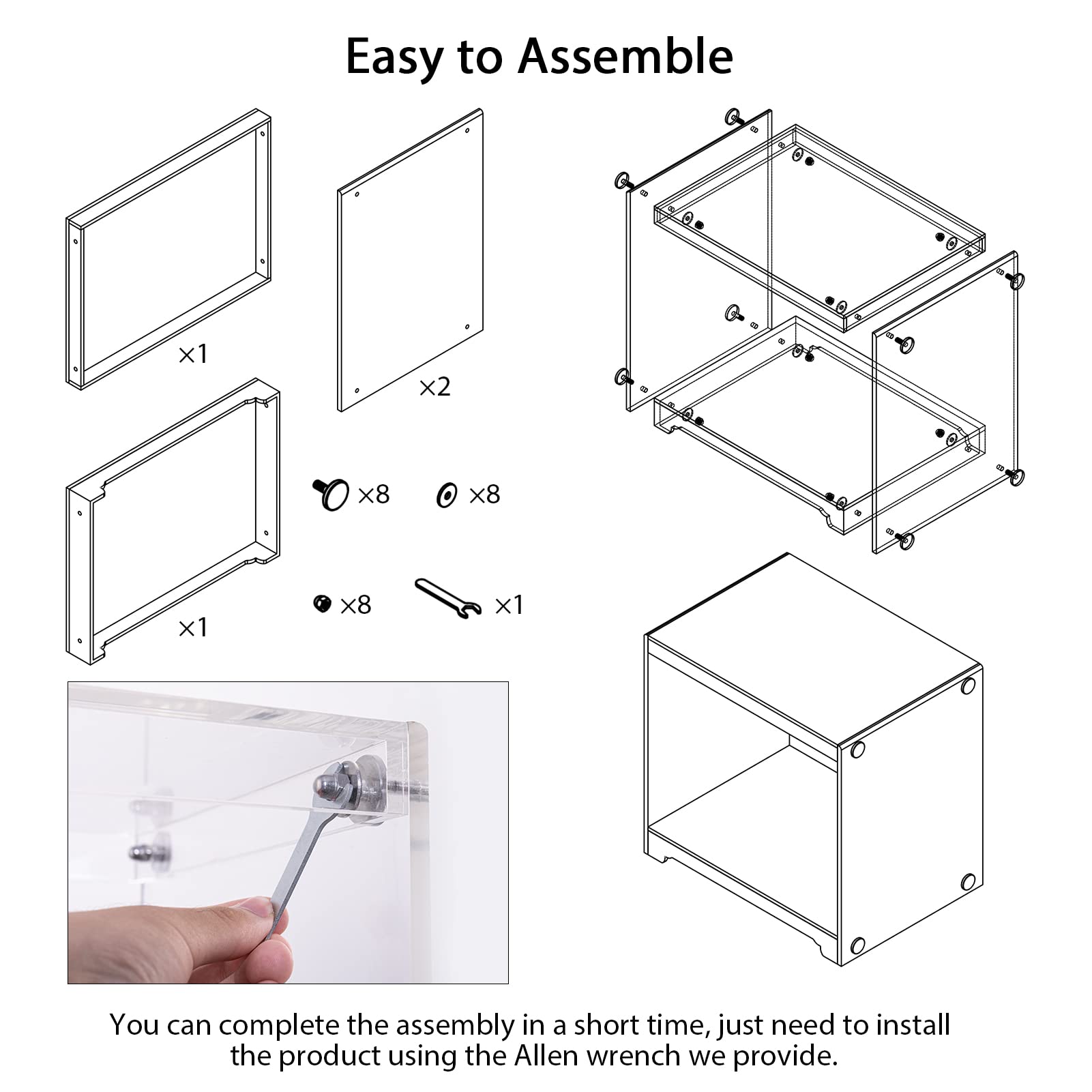 Easy to Assemble

×1

×2

×1

×8

×8

×8

×1

You can complete the assembly in a short time, just need to install the product using the Allen wrench we provide.