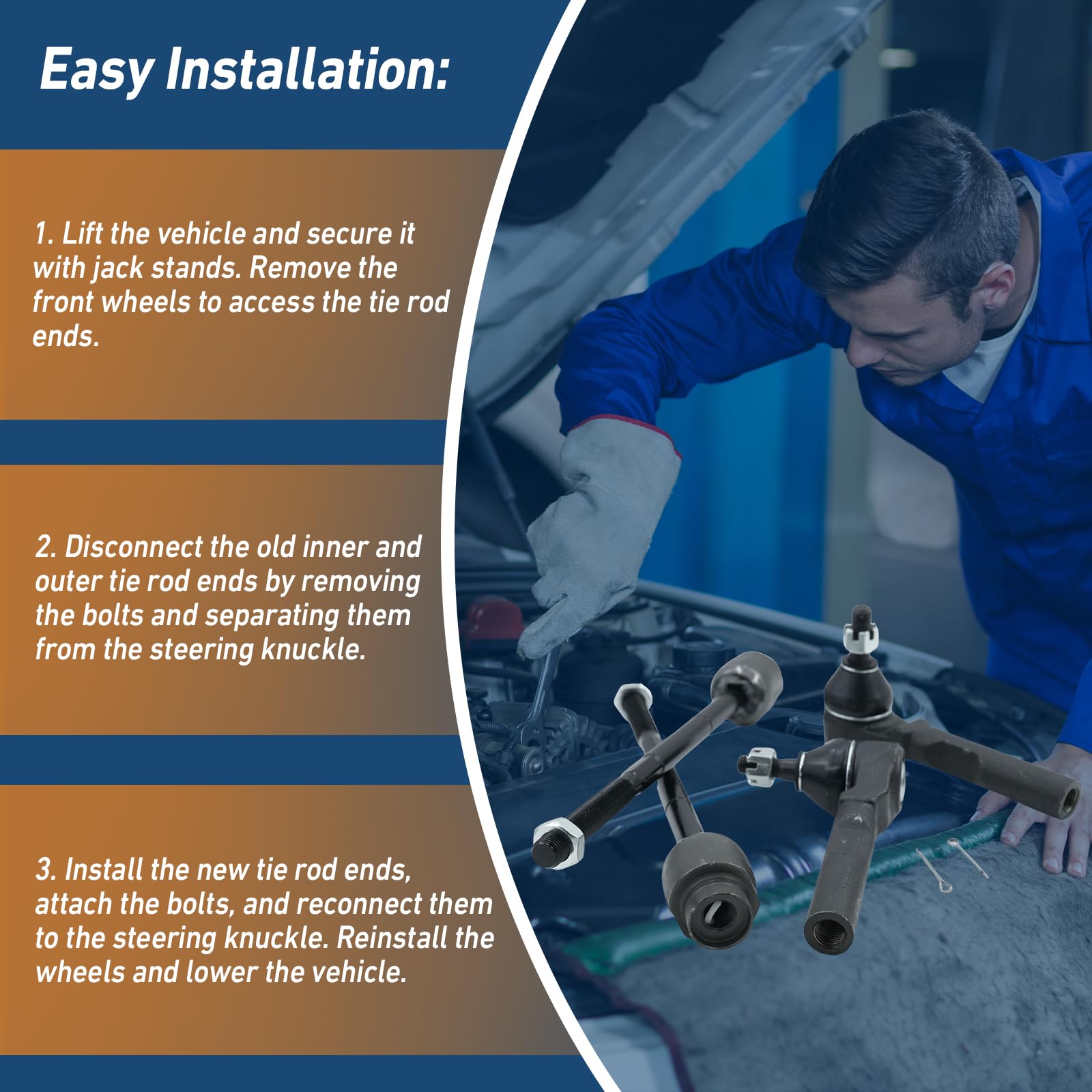 Easy Installation:

1. Lift the vehicle and secure it with jack stands. Remove the front wheels to access the tie rod ends.

2. Disconnect the old inner and outer tie rod ends by removing the bolts and separating them from the steering knuckle.

3. Install the new tie rod ends, attach the bolts, and reconnect them to the steering knuckle. Reinstall the wheels and lower the vehicle.