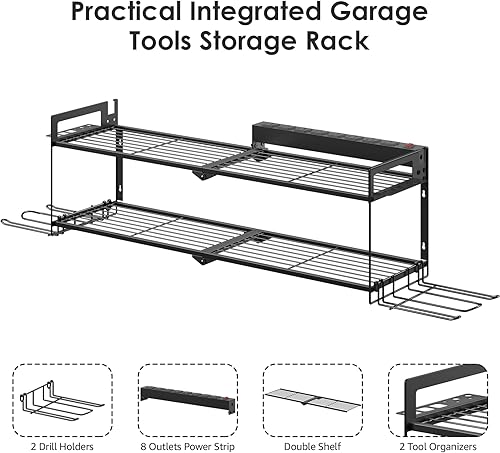 Practical Integrated Garage Tools Storage Rack

2 Drill Holders

8 Outlets Power Strip

Double Shelf

2 Tool Organizers