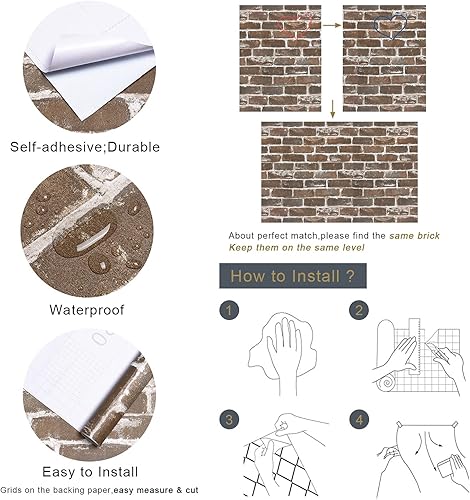 Self-adhesive;Durable

Waterproof

Easy to Install

Grids on the backing paper,easy measure & cut

About perfect match,please find the same brick
Keep them on the same level

How to Install ?

1

2

3

4