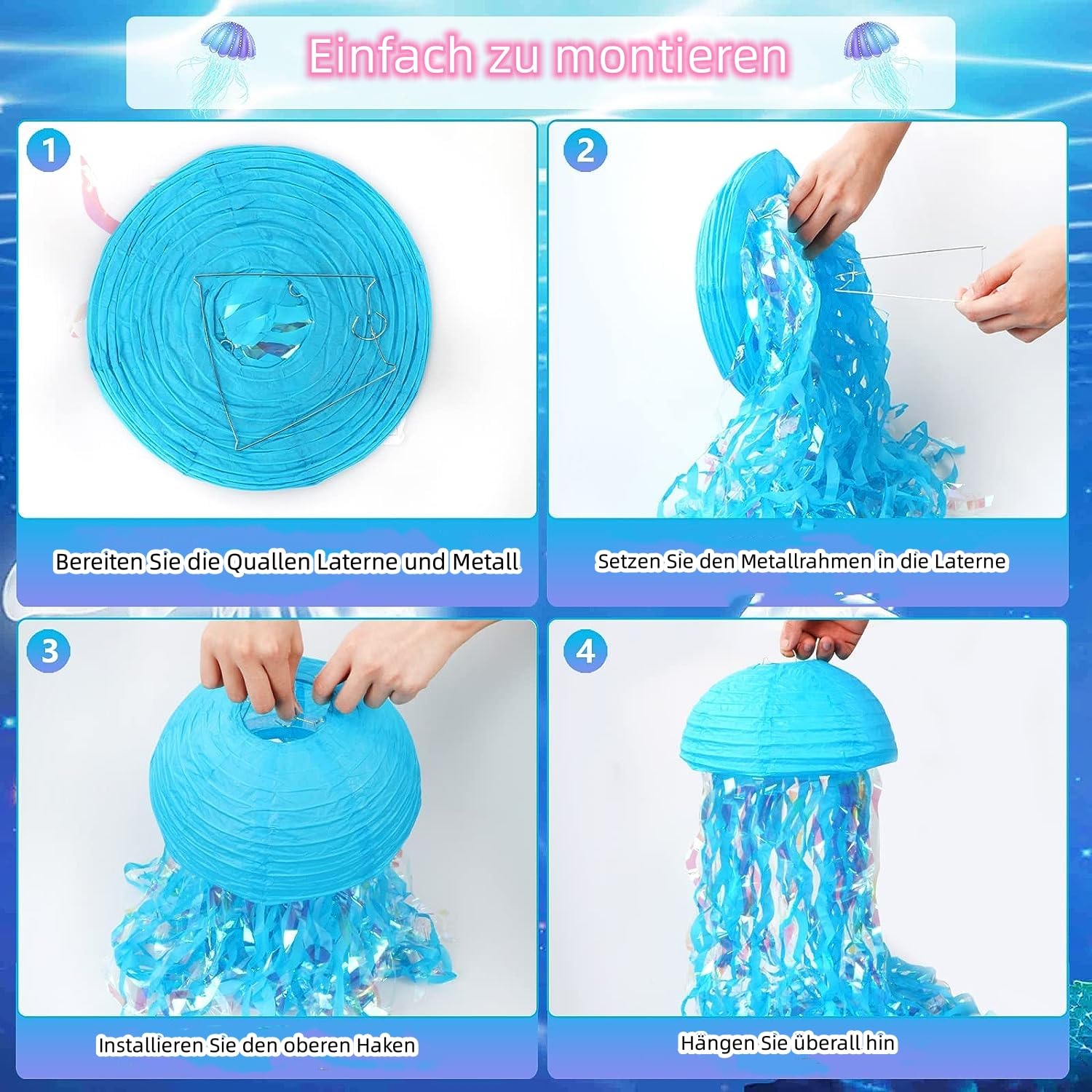 Einfach zu montieren

1

Bereiten Sie die Quallen Laterne und Metall

2

Setzen Sie den Metallrahmen in die Laterne

3

Installieren Sie den oberen Haken

4

Hängen Sie überall hin