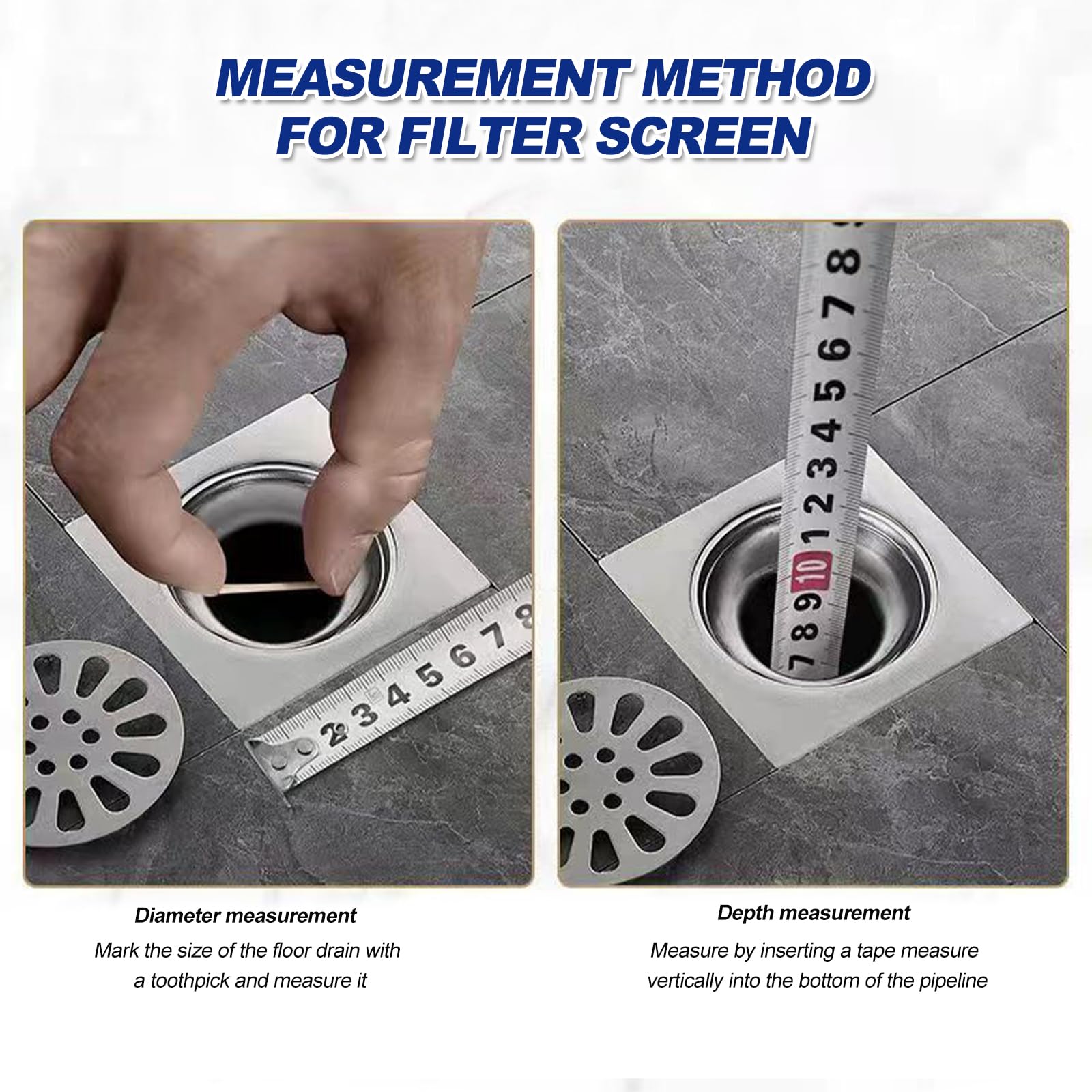 MEASUREMENT METHOD FOR FILTER SCREEN

2 3 4 5 6 7 8

7 8 9 10 1 2 3 4 5 6 7 8

Diameter measurement

Mark the size of the floor drain with a toothpick and measure it

Depth measurement

Measure by inserting a tape measure vertically into the bottom of the pipeline