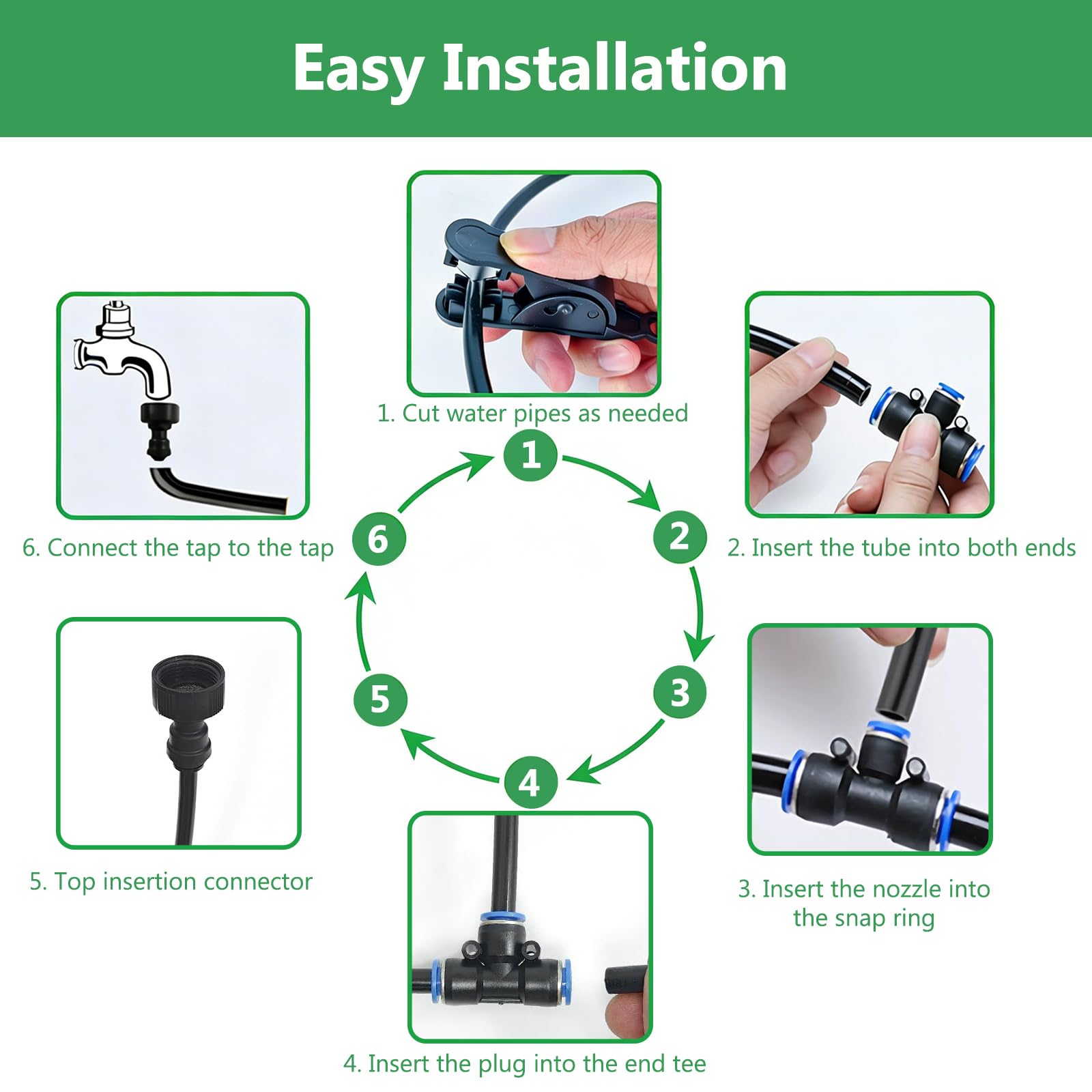 Easy Installation

1. Cut water pipes as needed

1

2

2. Insert the tube into both ends

3

3. Insert the nozzle into the snap ring

4

4. Insert the plug into the end tee

5

5. Top insertion connector

6

6. Connect the tap to the tap