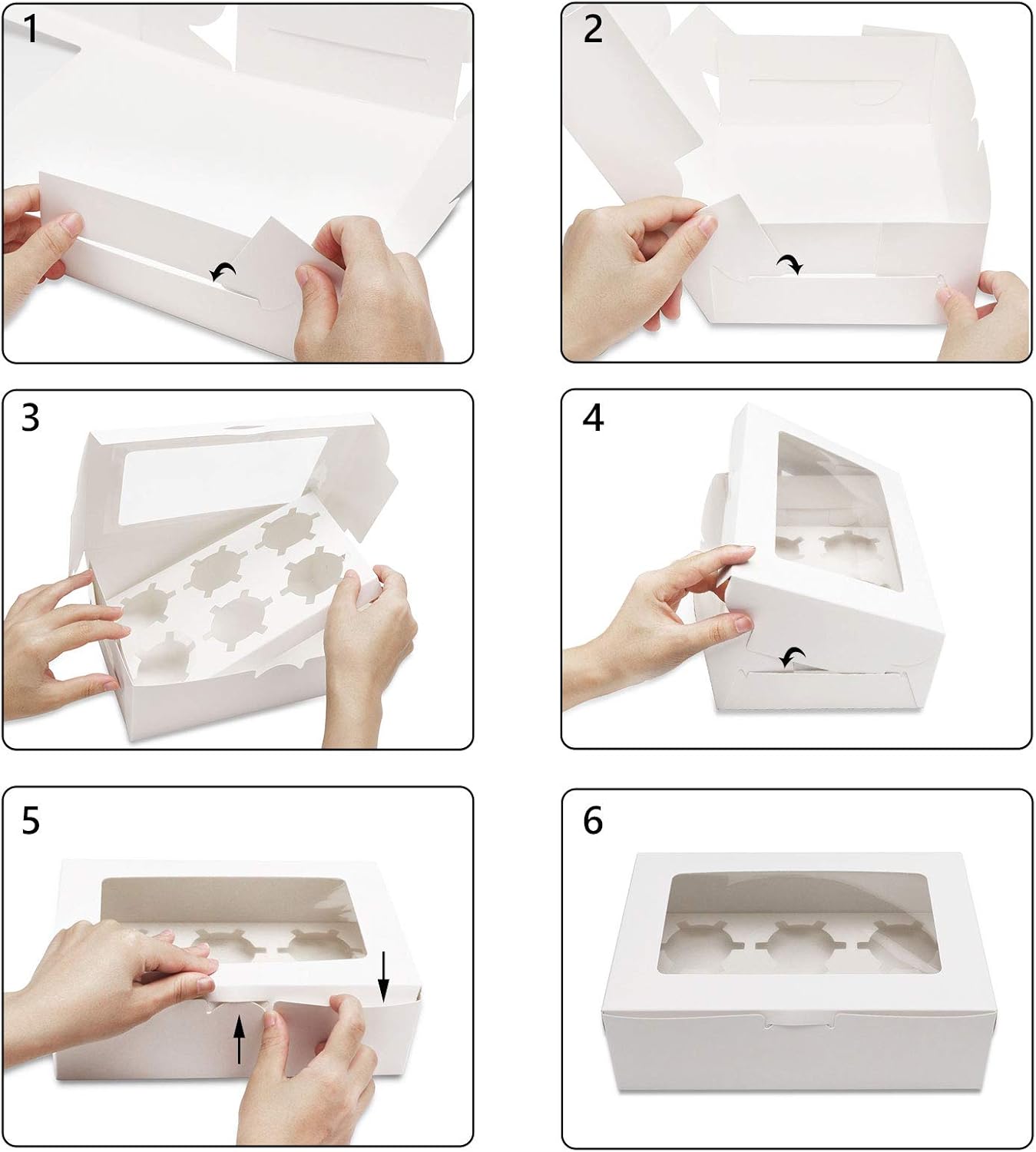 1

2

3

4

5

6